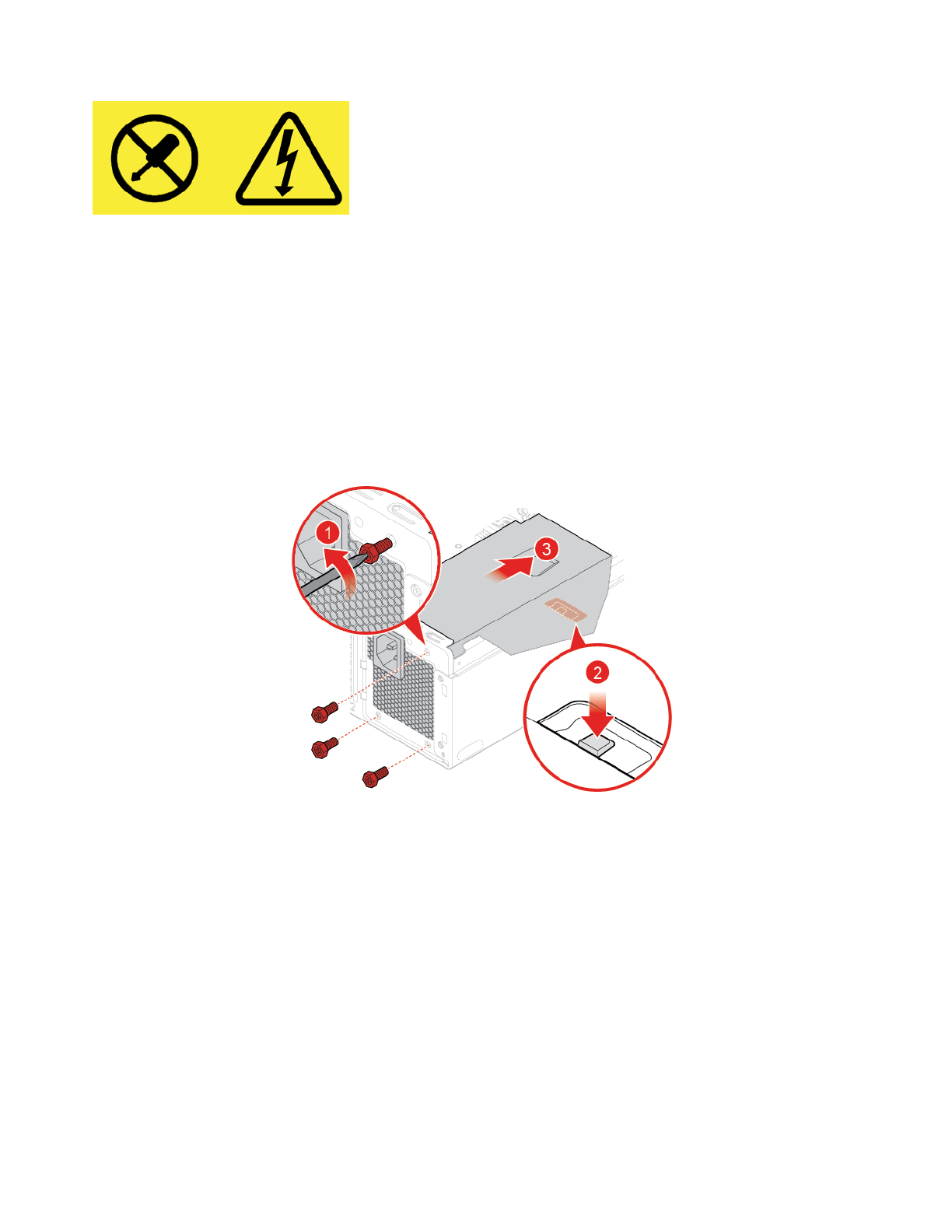 1

3

2