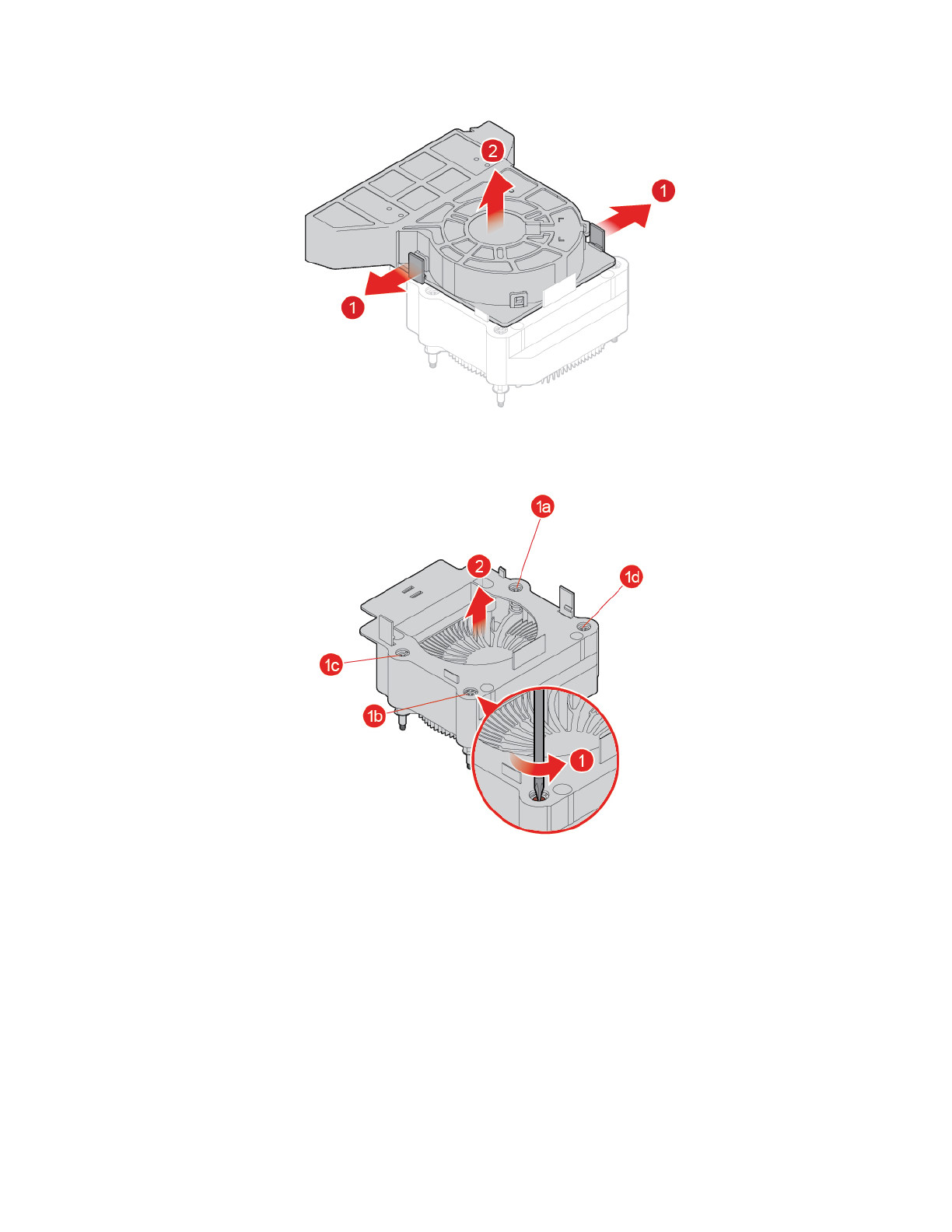 2
1
1

1a
2
1d
1c
1b
1