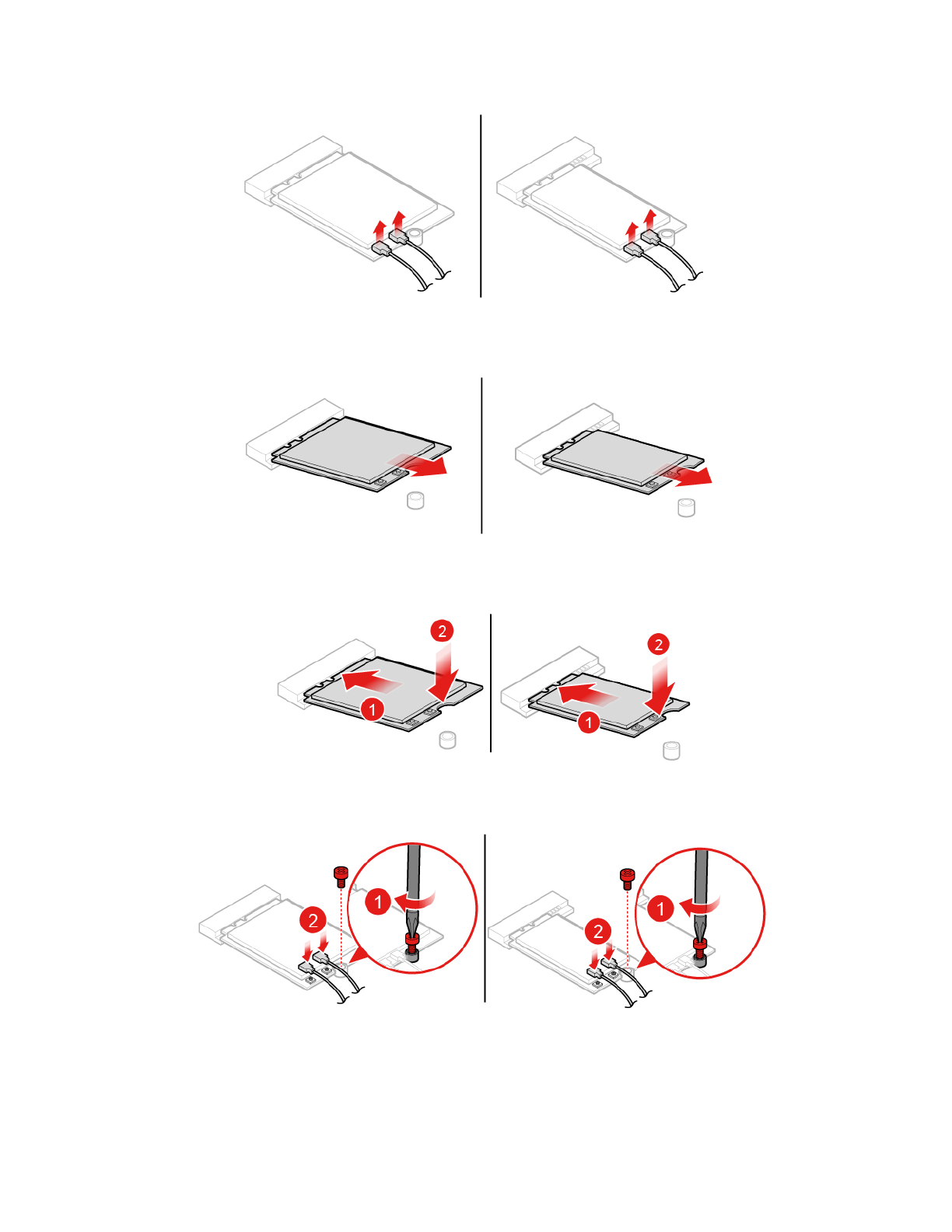 2
1
2
1
1
2
1
2