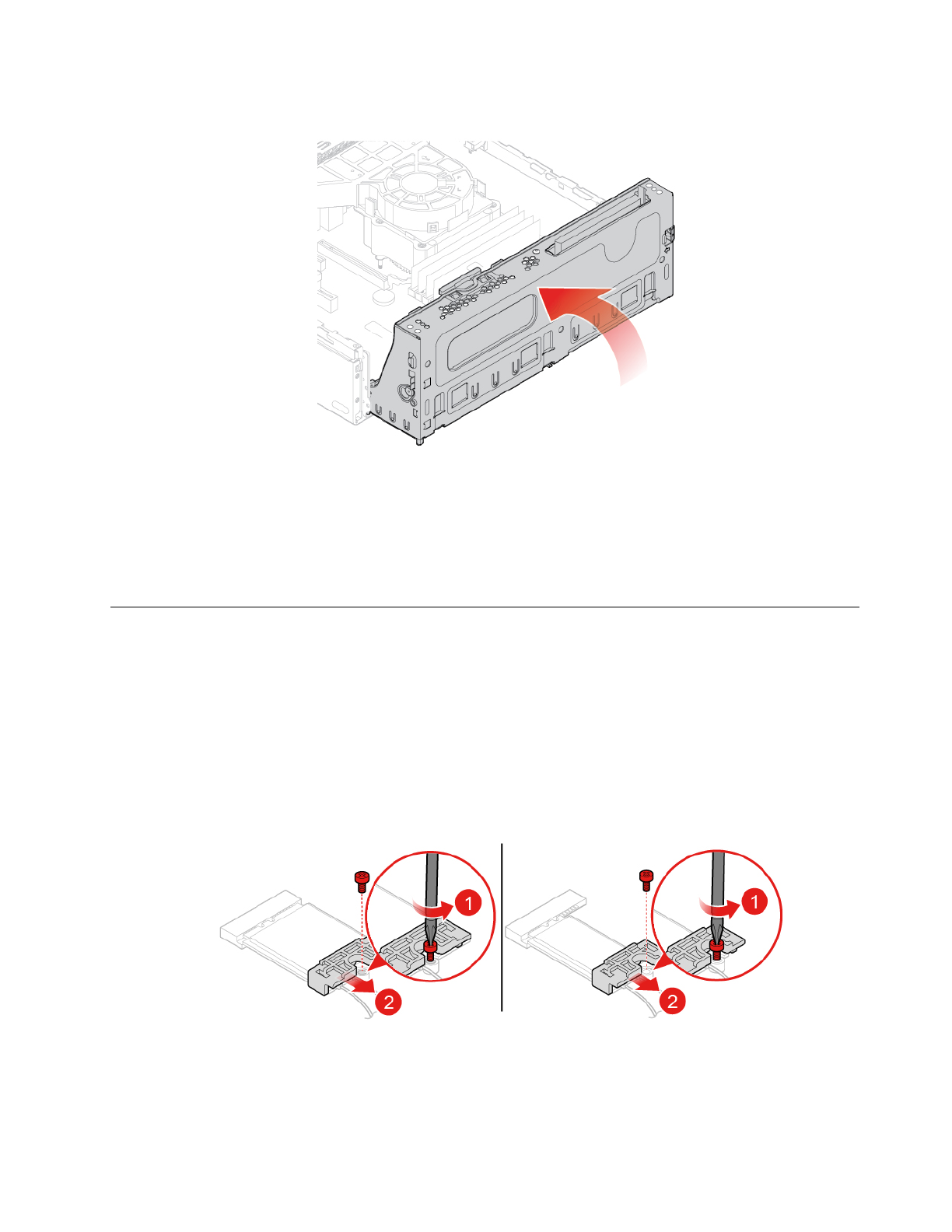 1

2

1

2