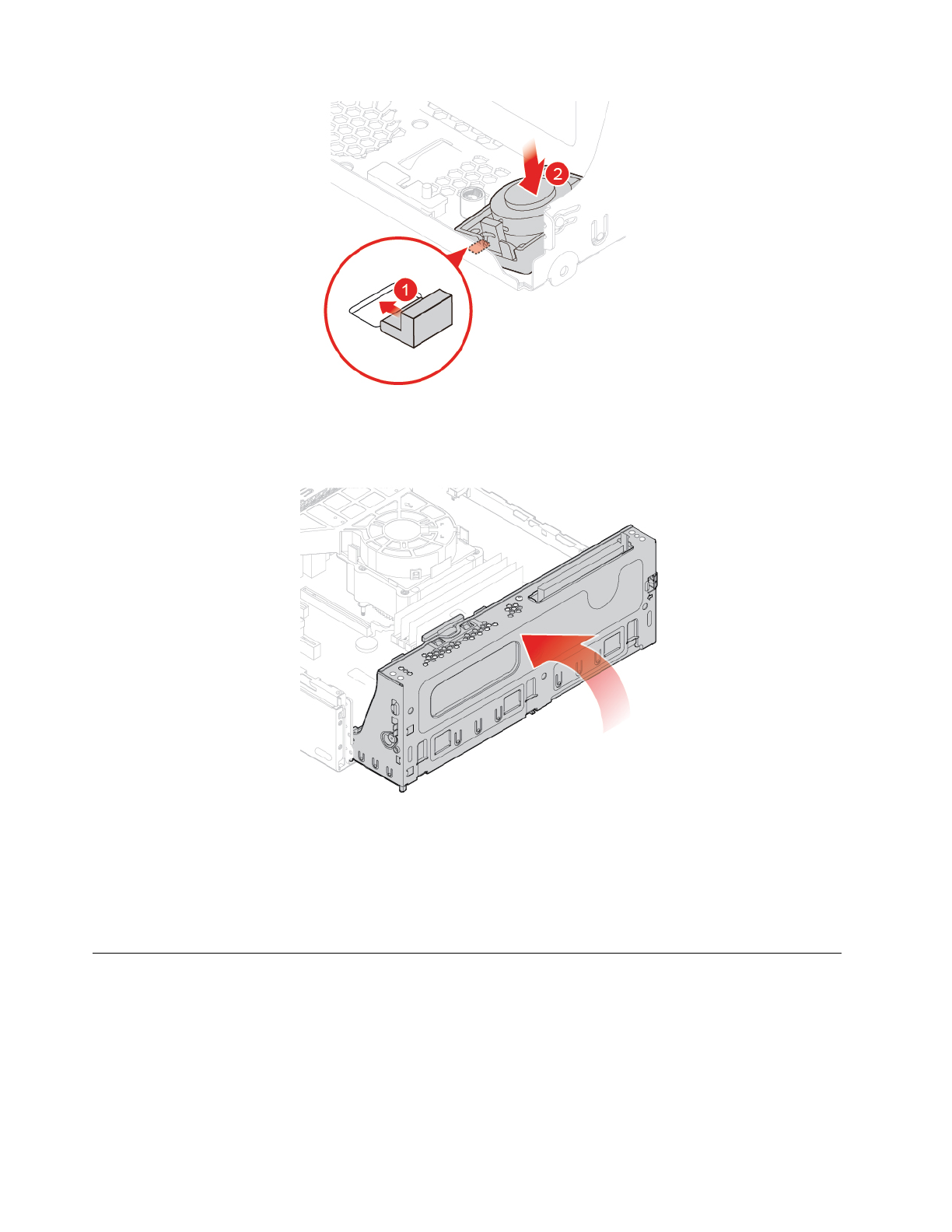 2

1