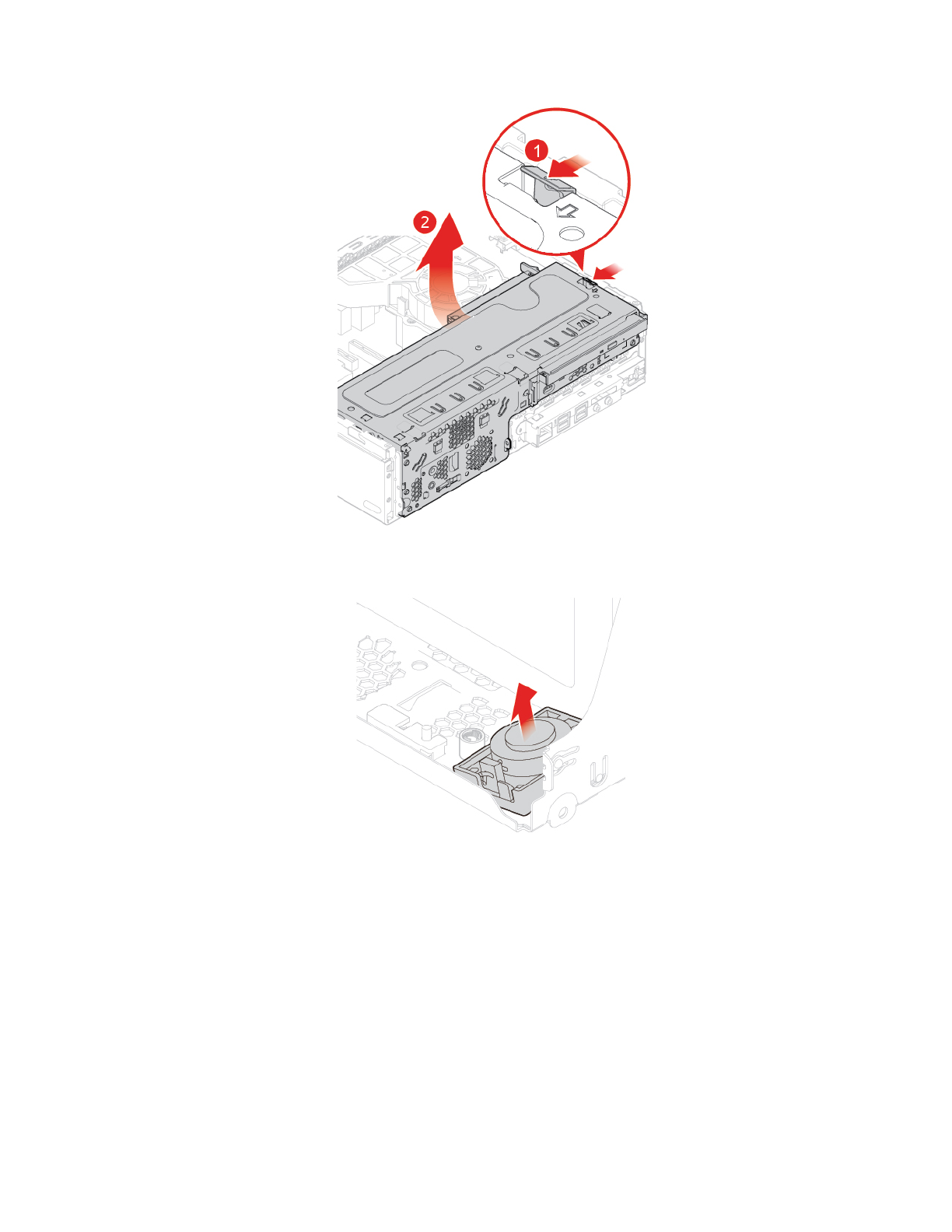 1

2