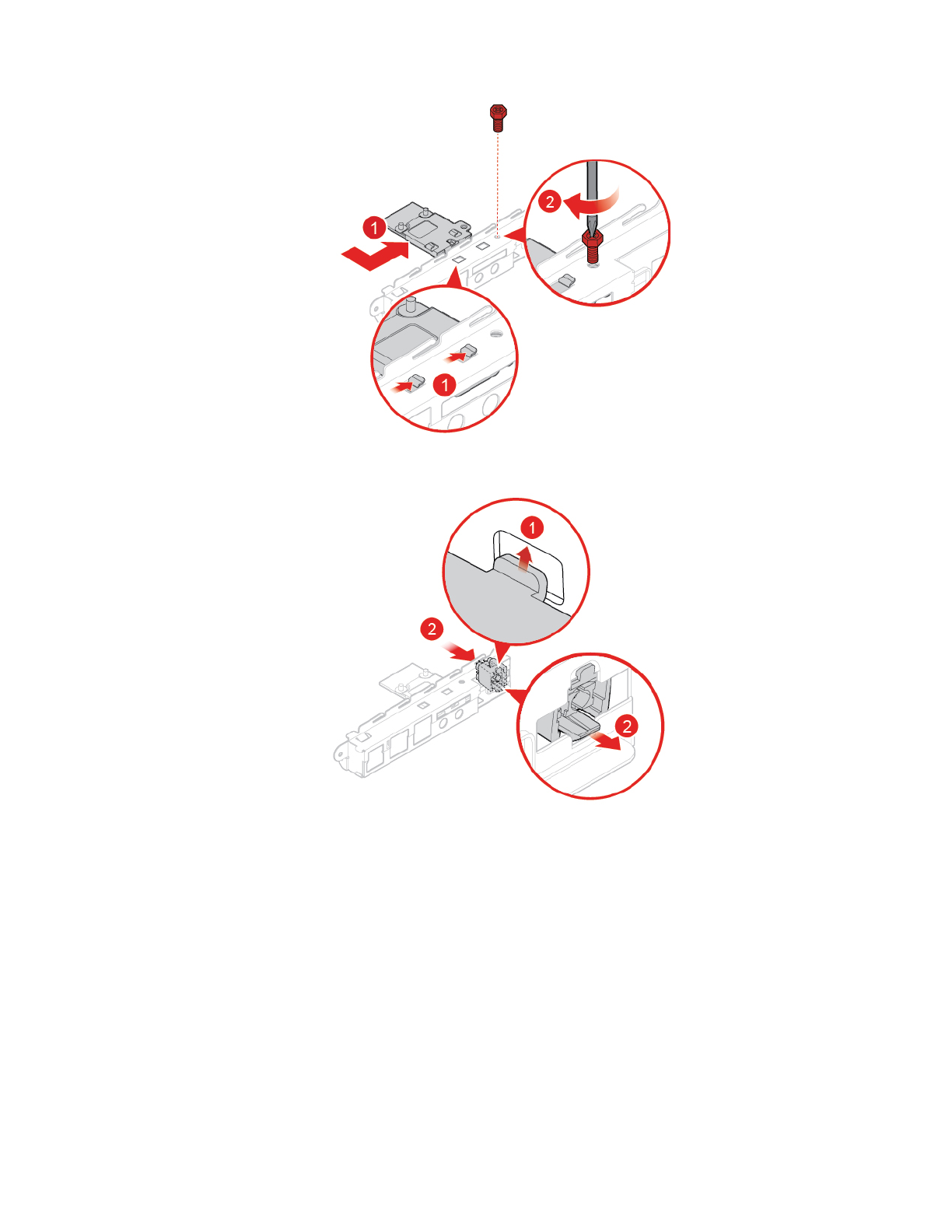 1
2
1
1
2
2