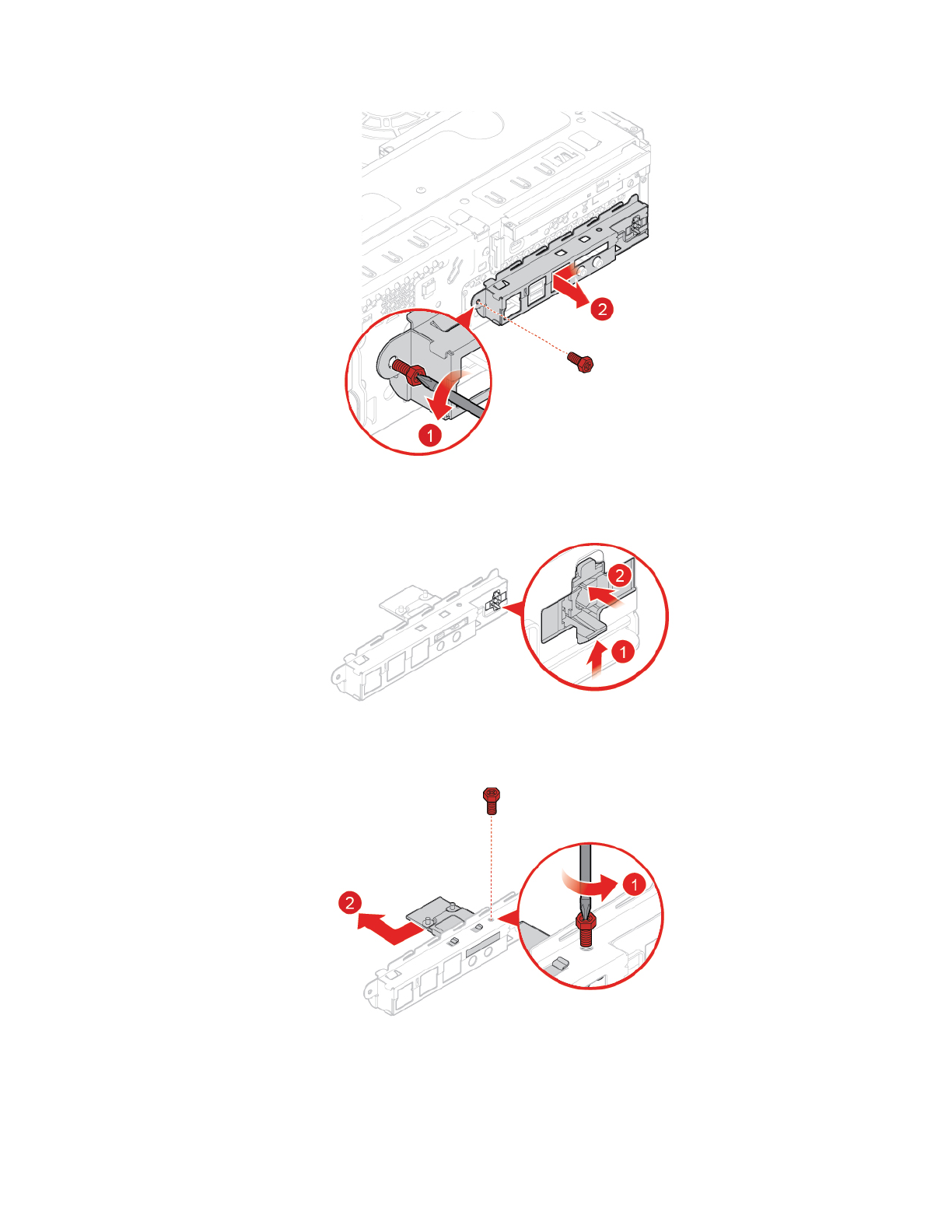 2
1
2
1
1
2