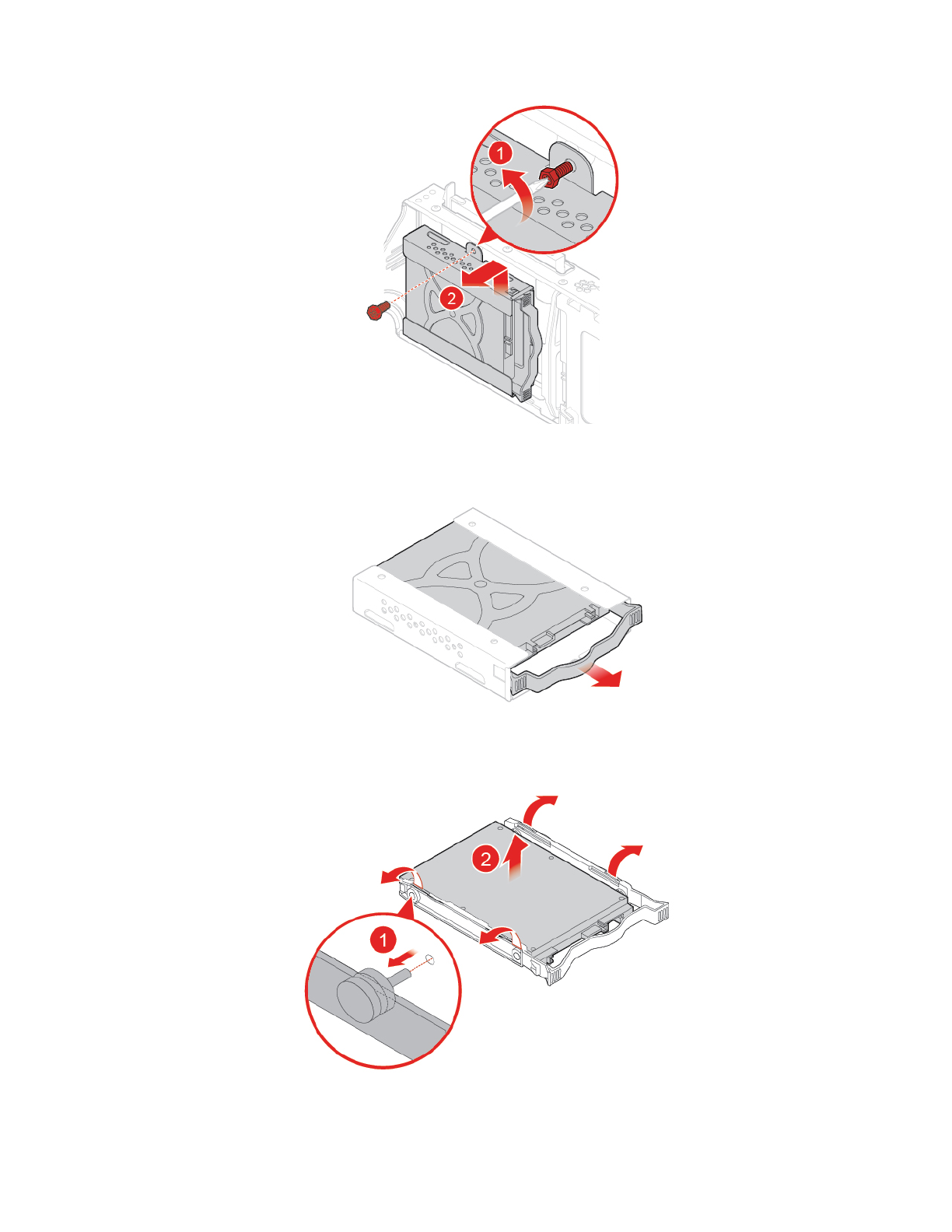 1
2

2
1