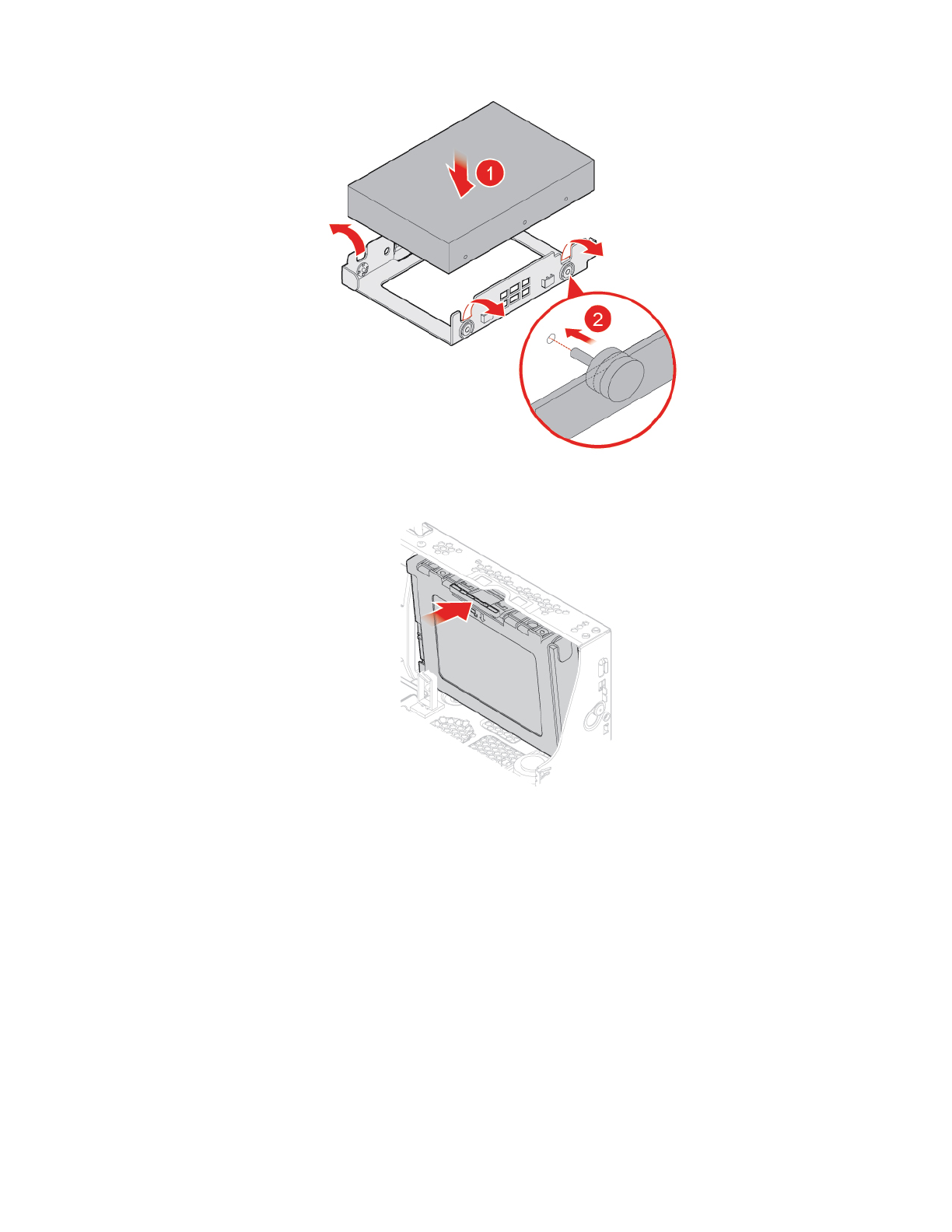 1

2