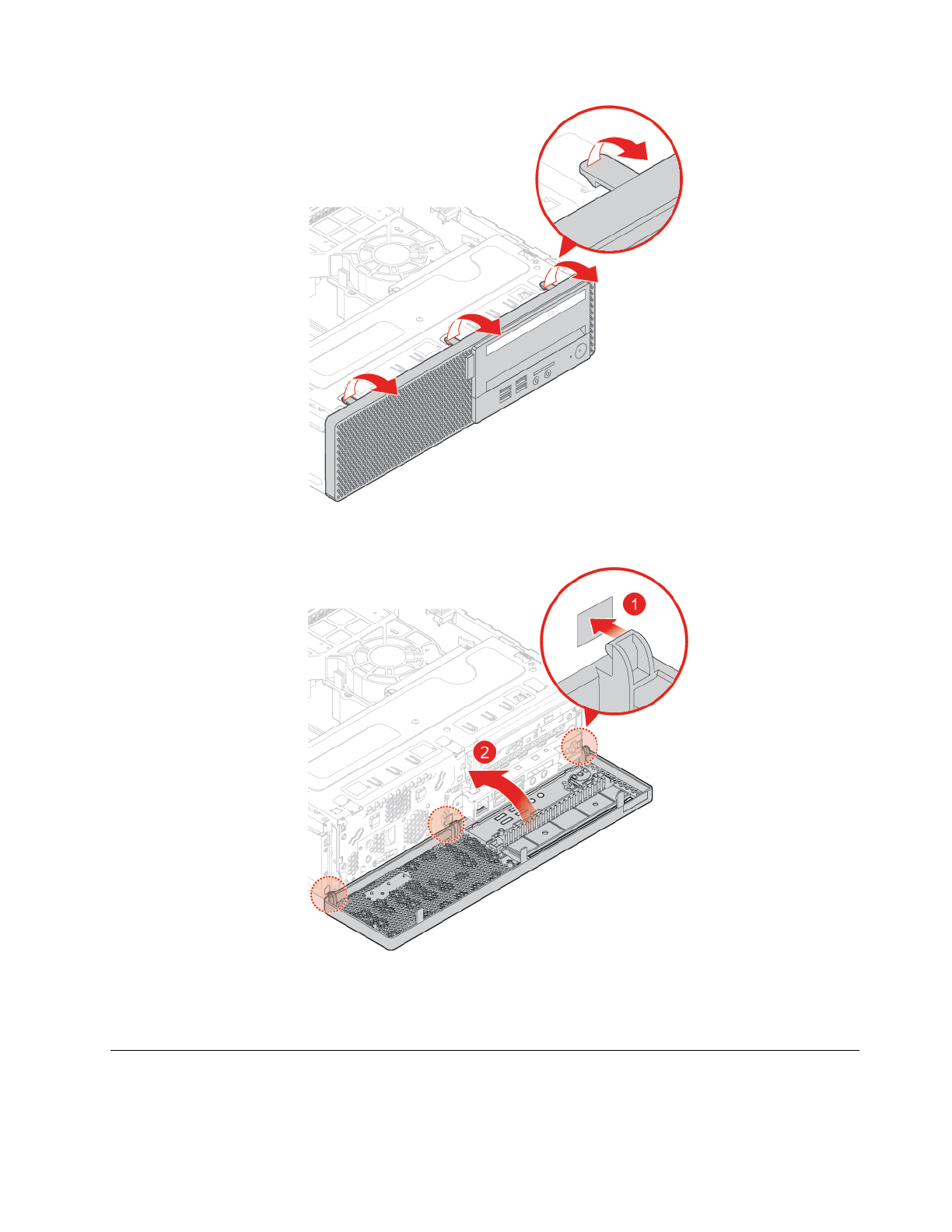 1

2