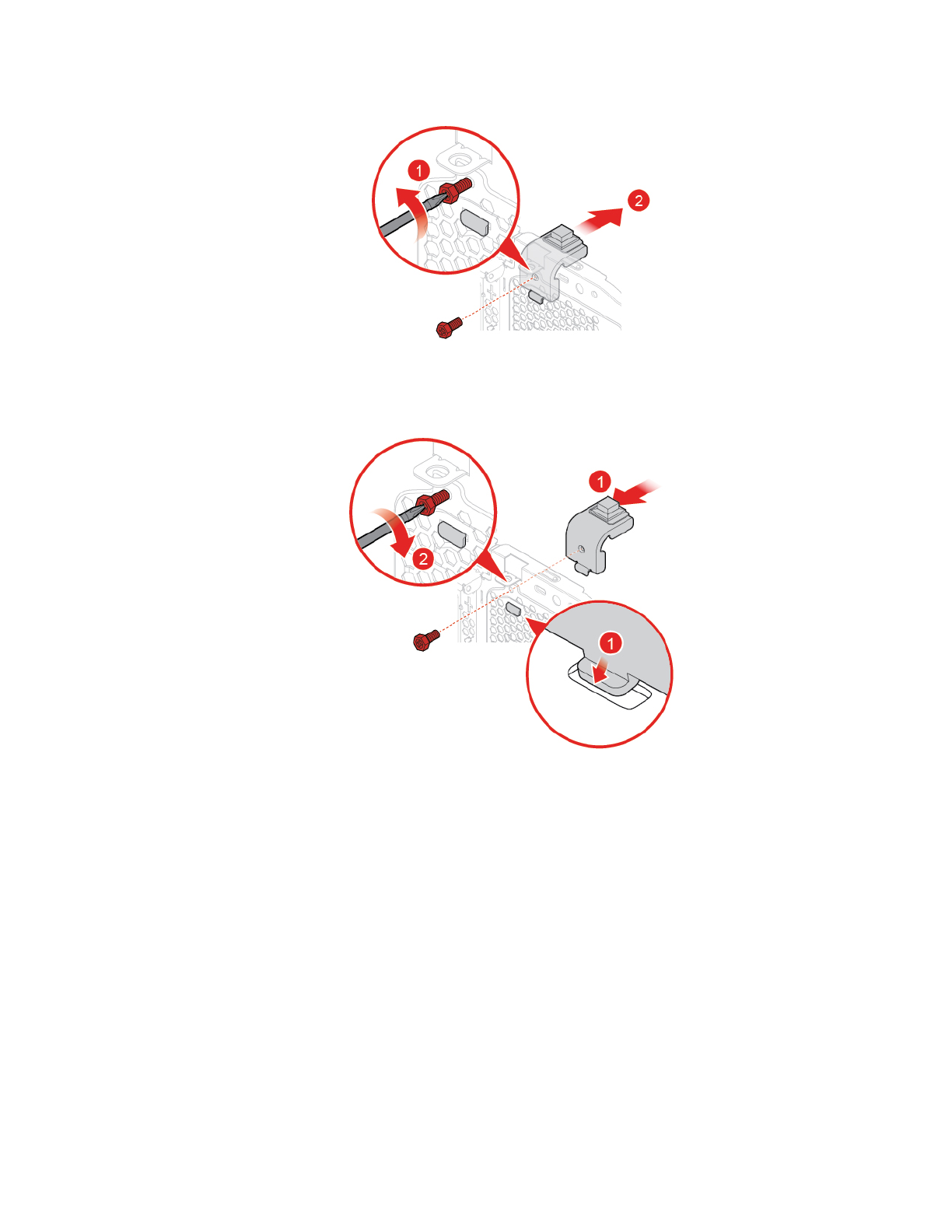 1
2
1
2
1