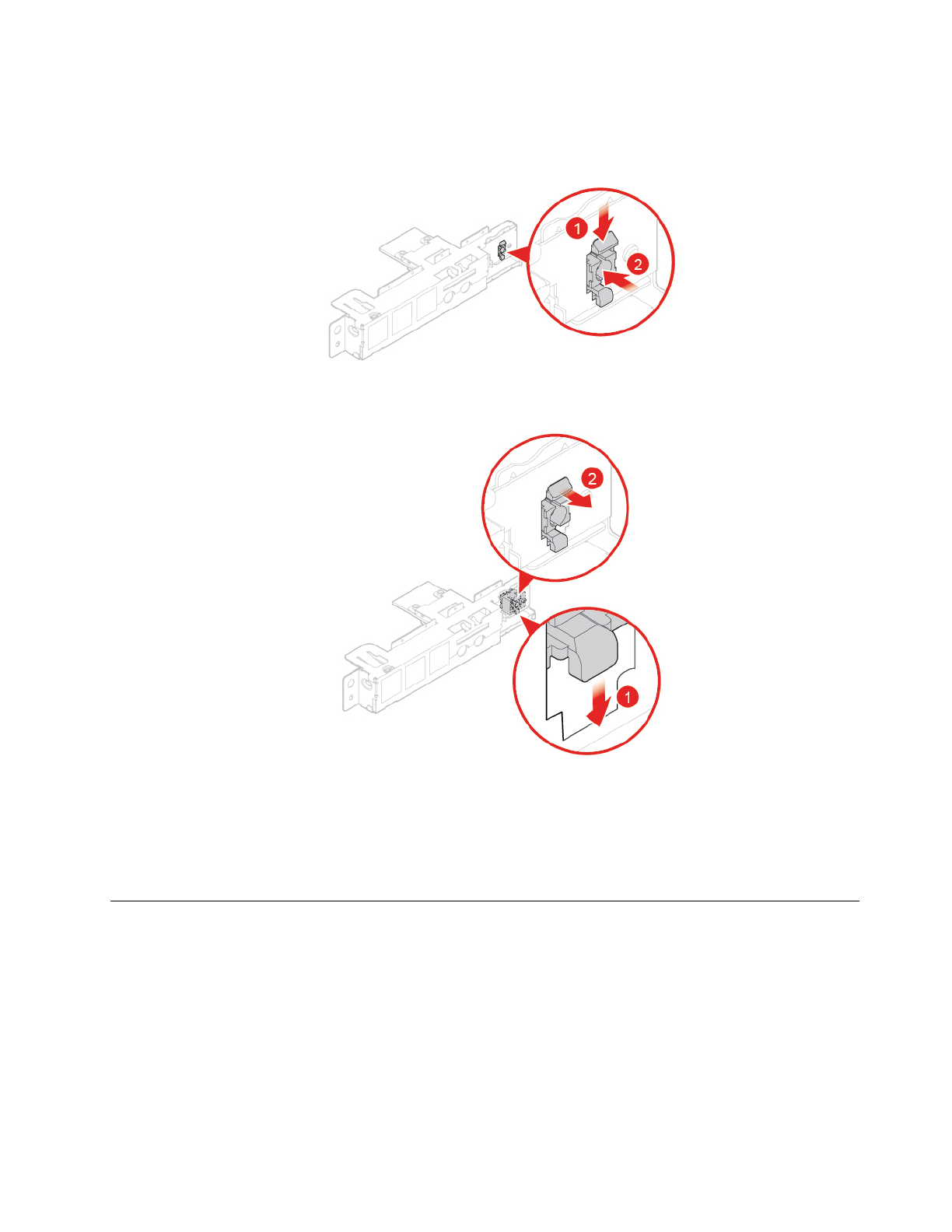 1
2
2
1