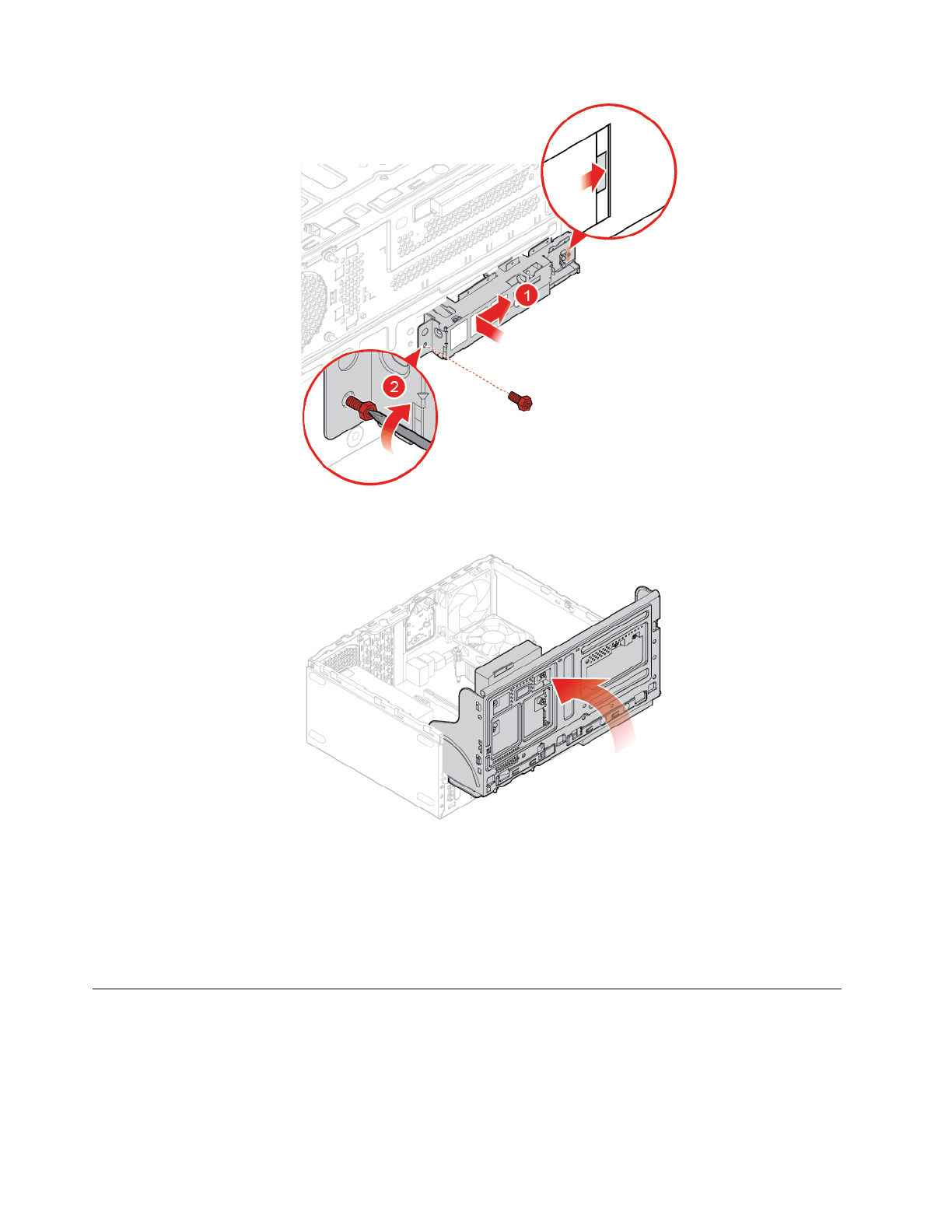 1

2