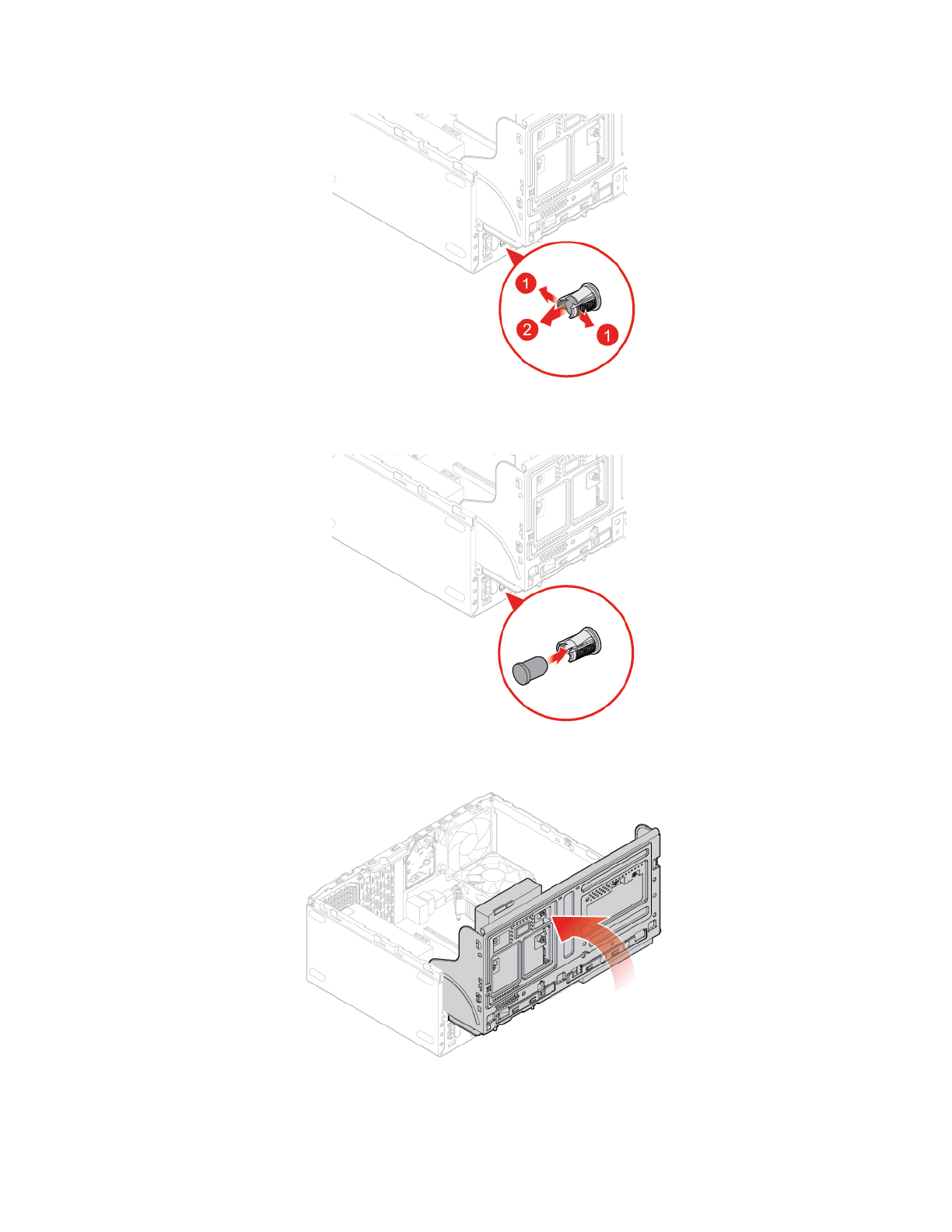 1
2
1