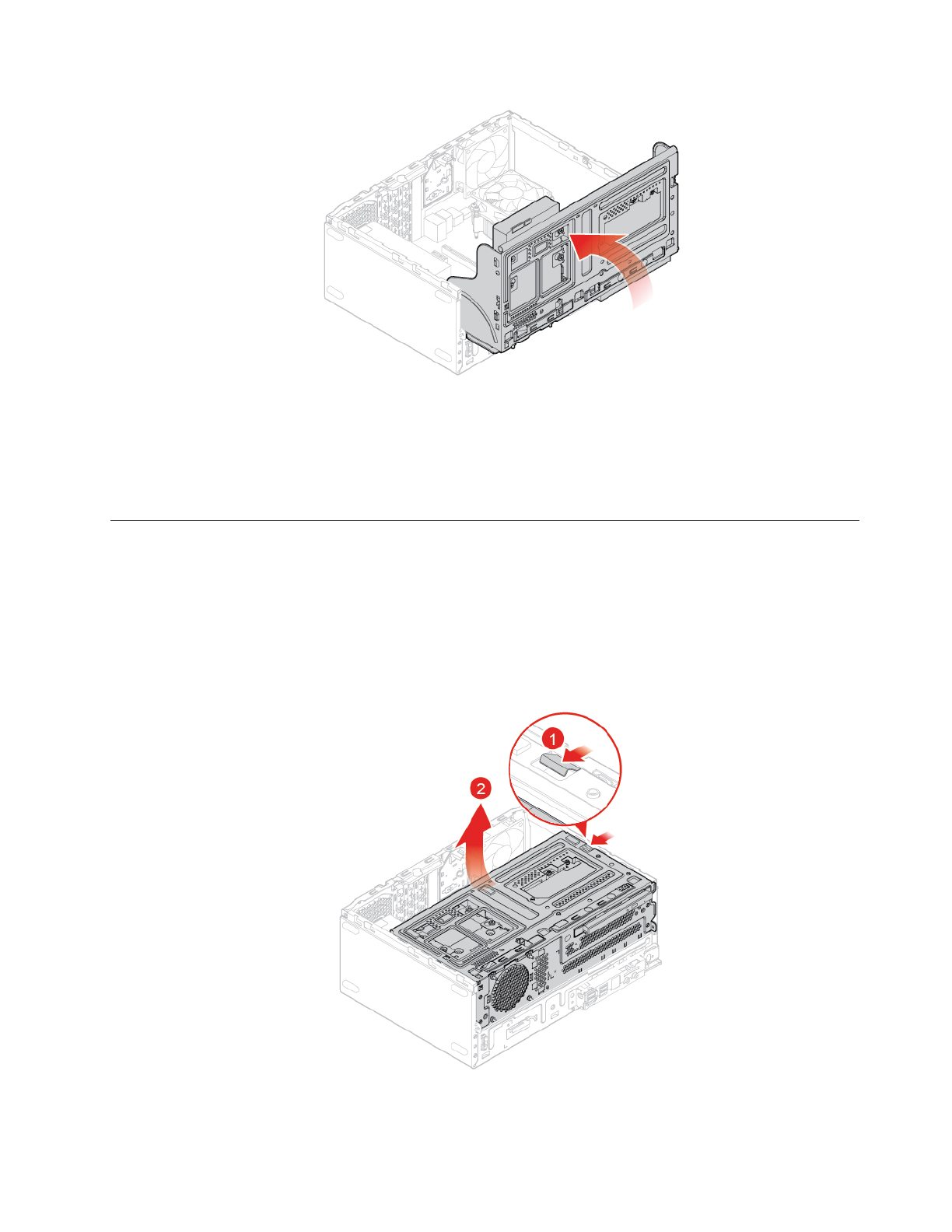 1

2