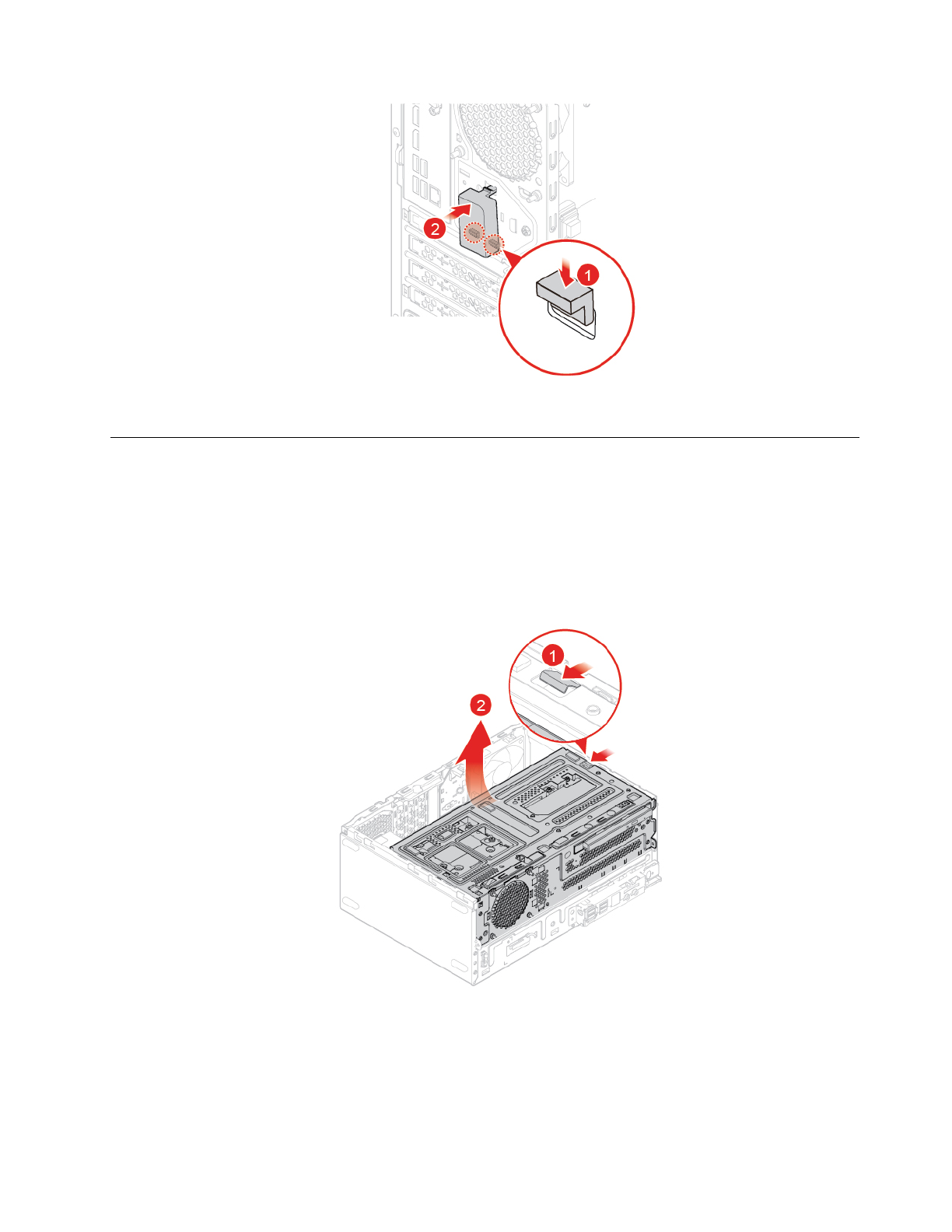 2
1
1
2