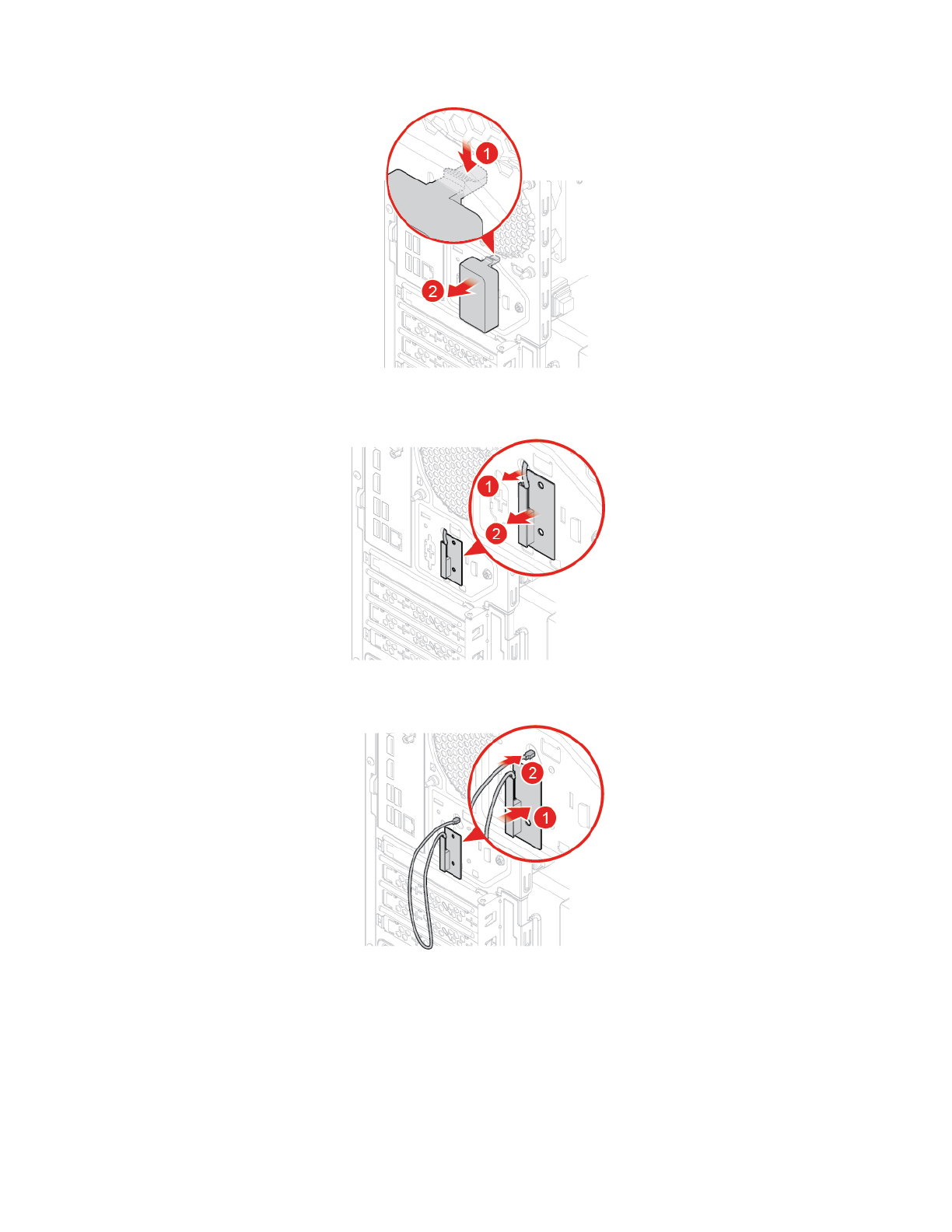 1
2
1
2
2
1