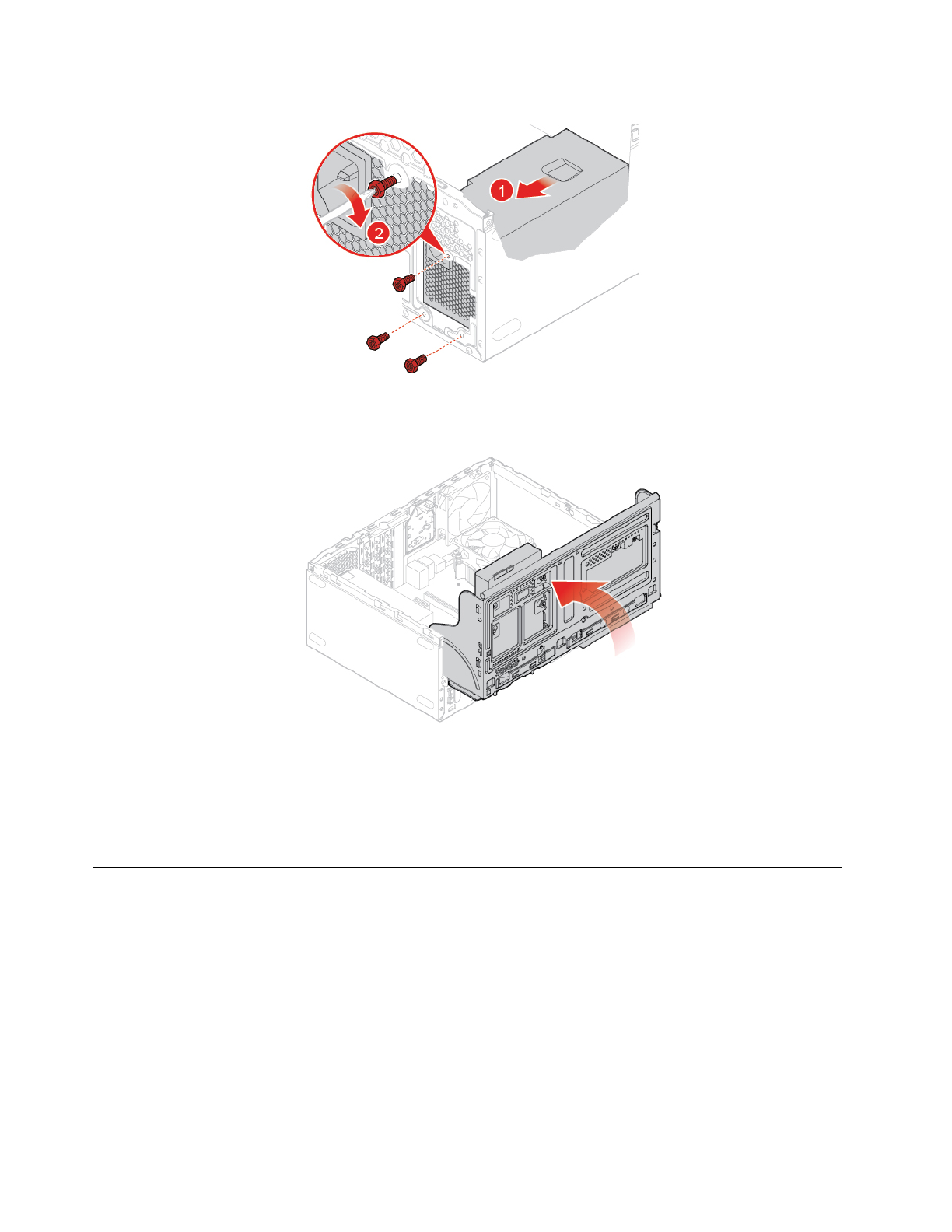 1
2