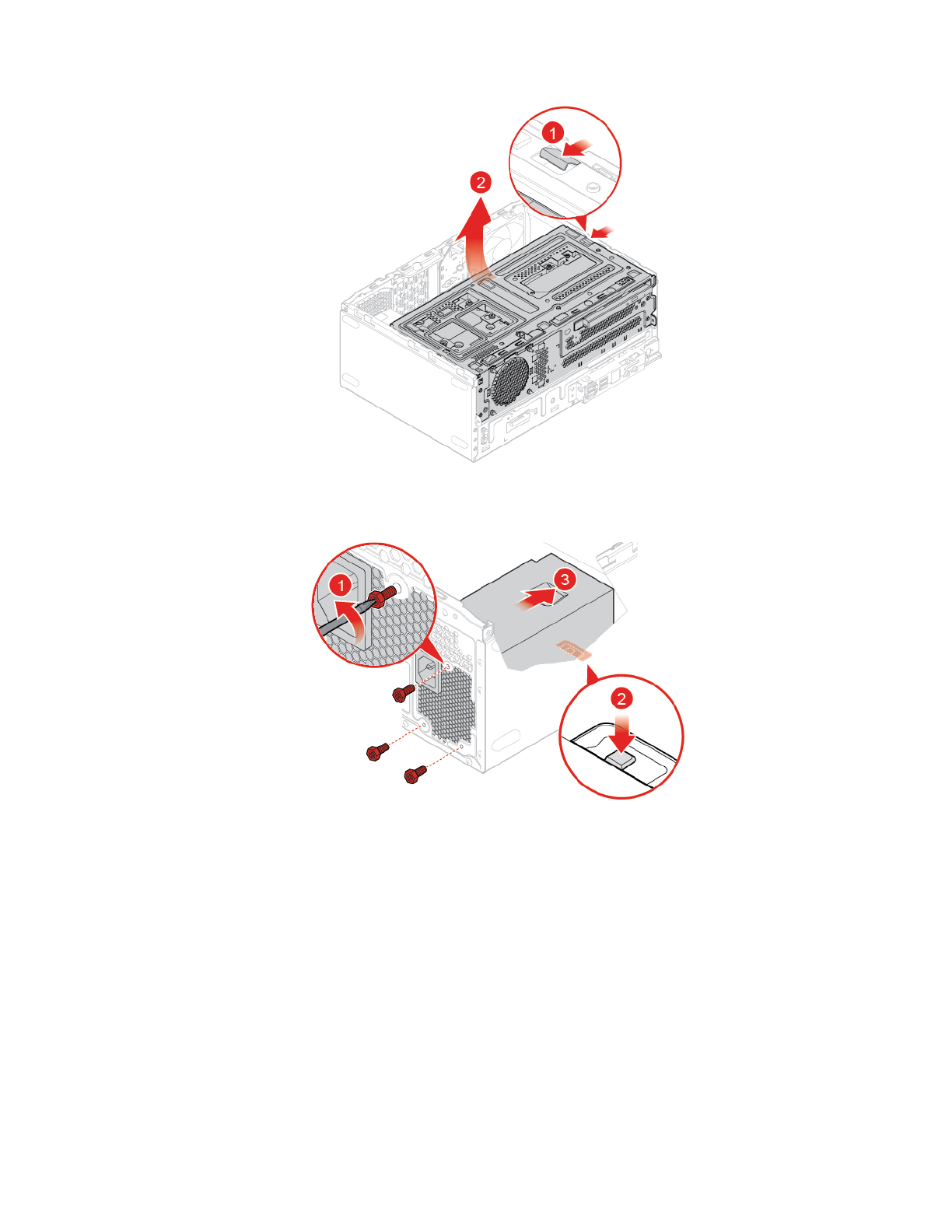 1
2
1
3
2