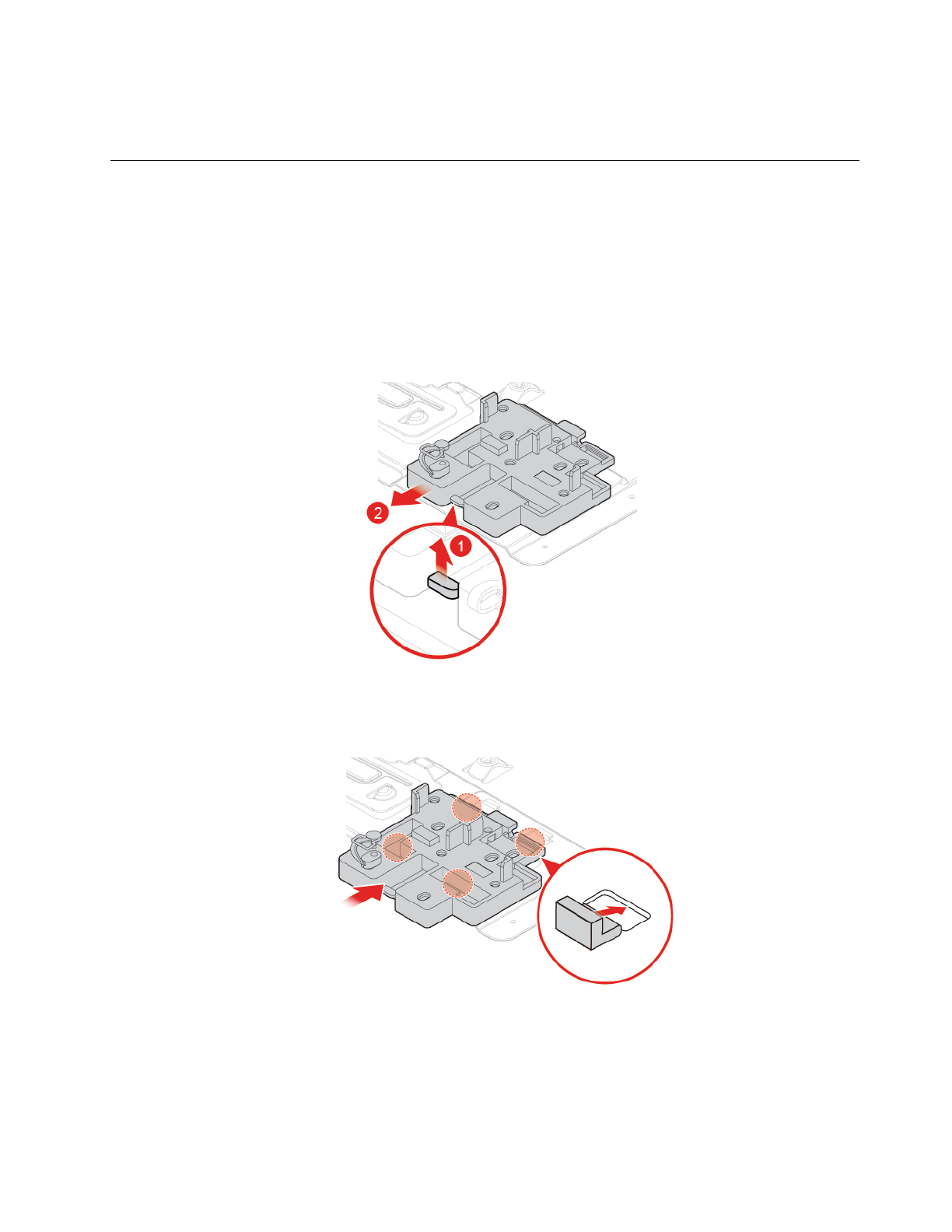 2

1