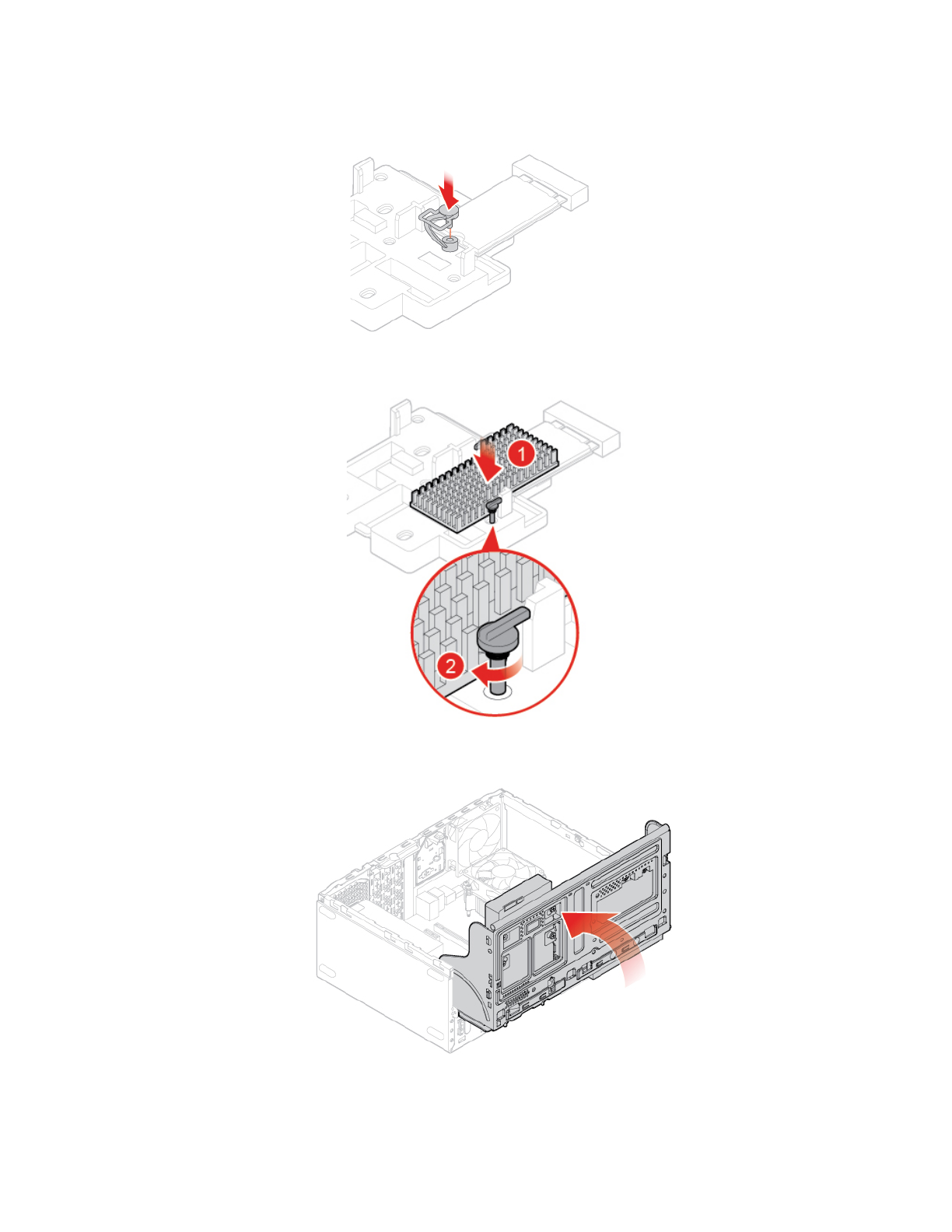 1

2