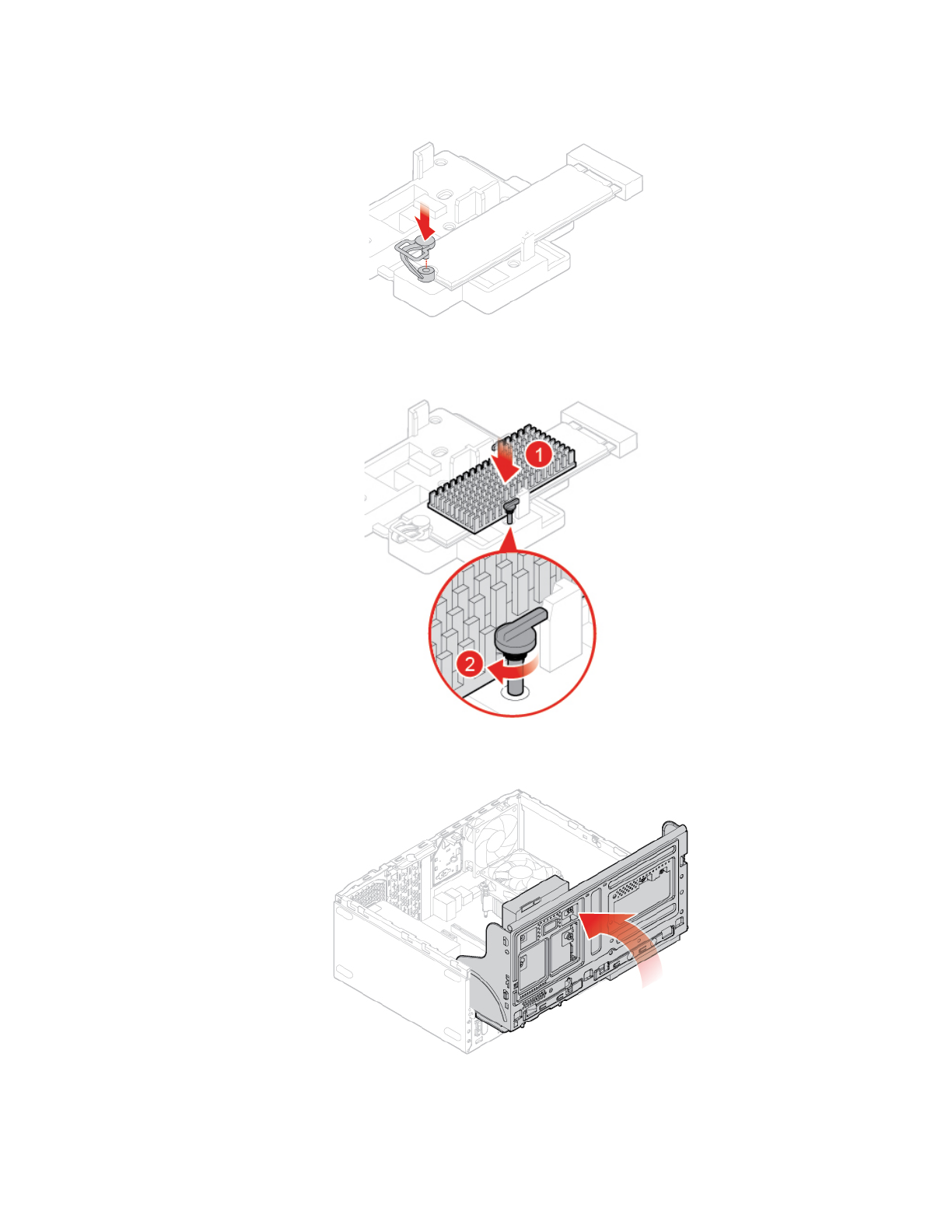 1

2