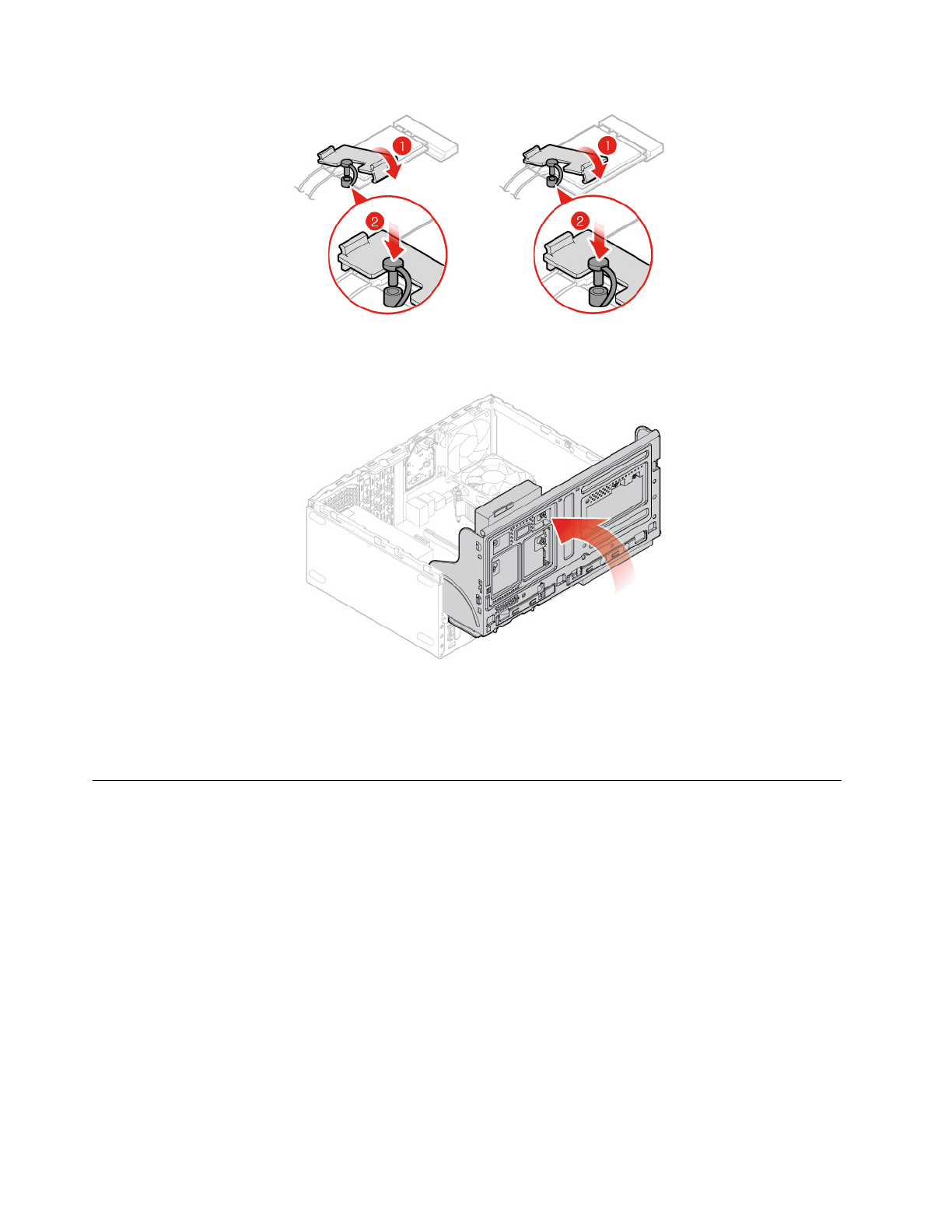 1
2
1
2