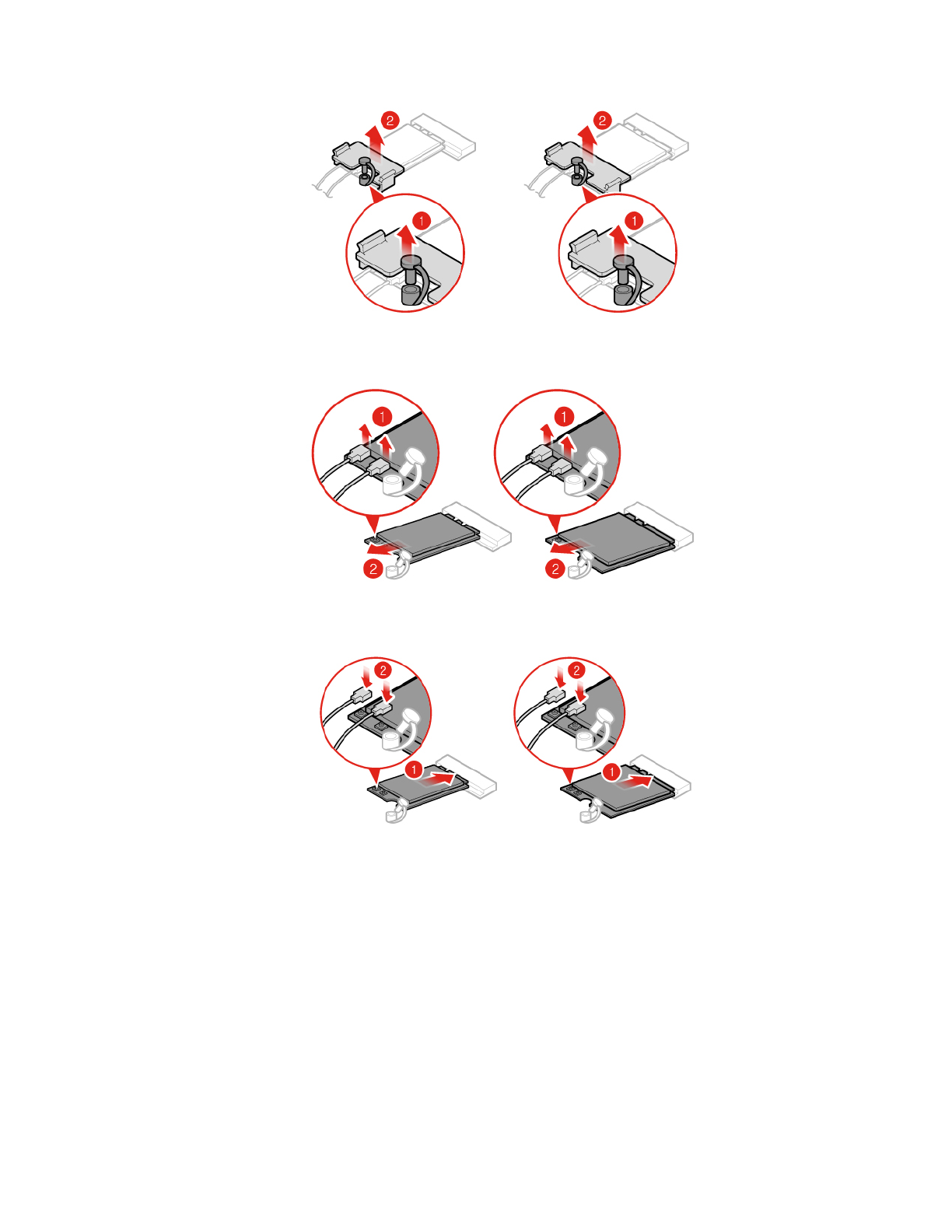 2
1
2
1
1
2
1
2
2
1
2
1