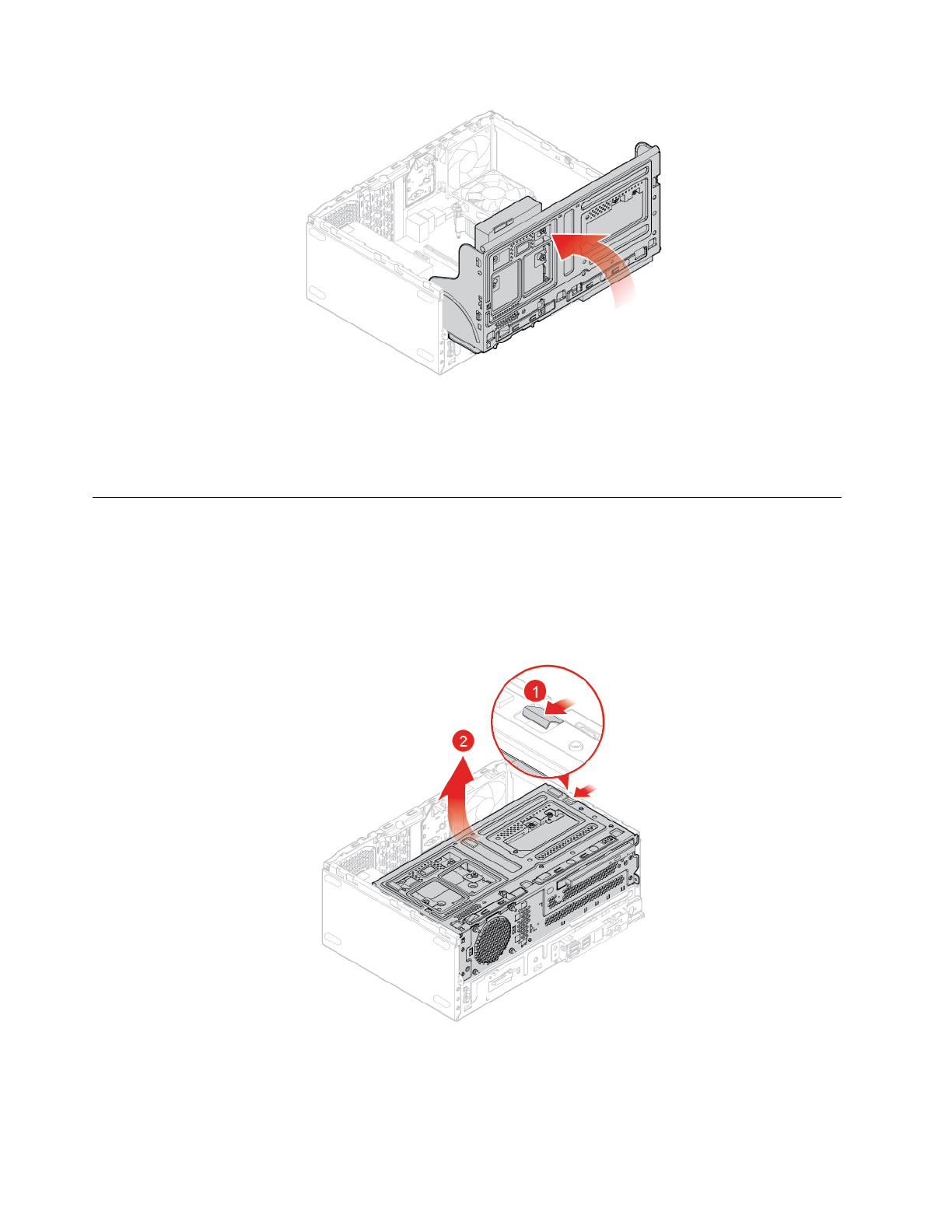 1

2