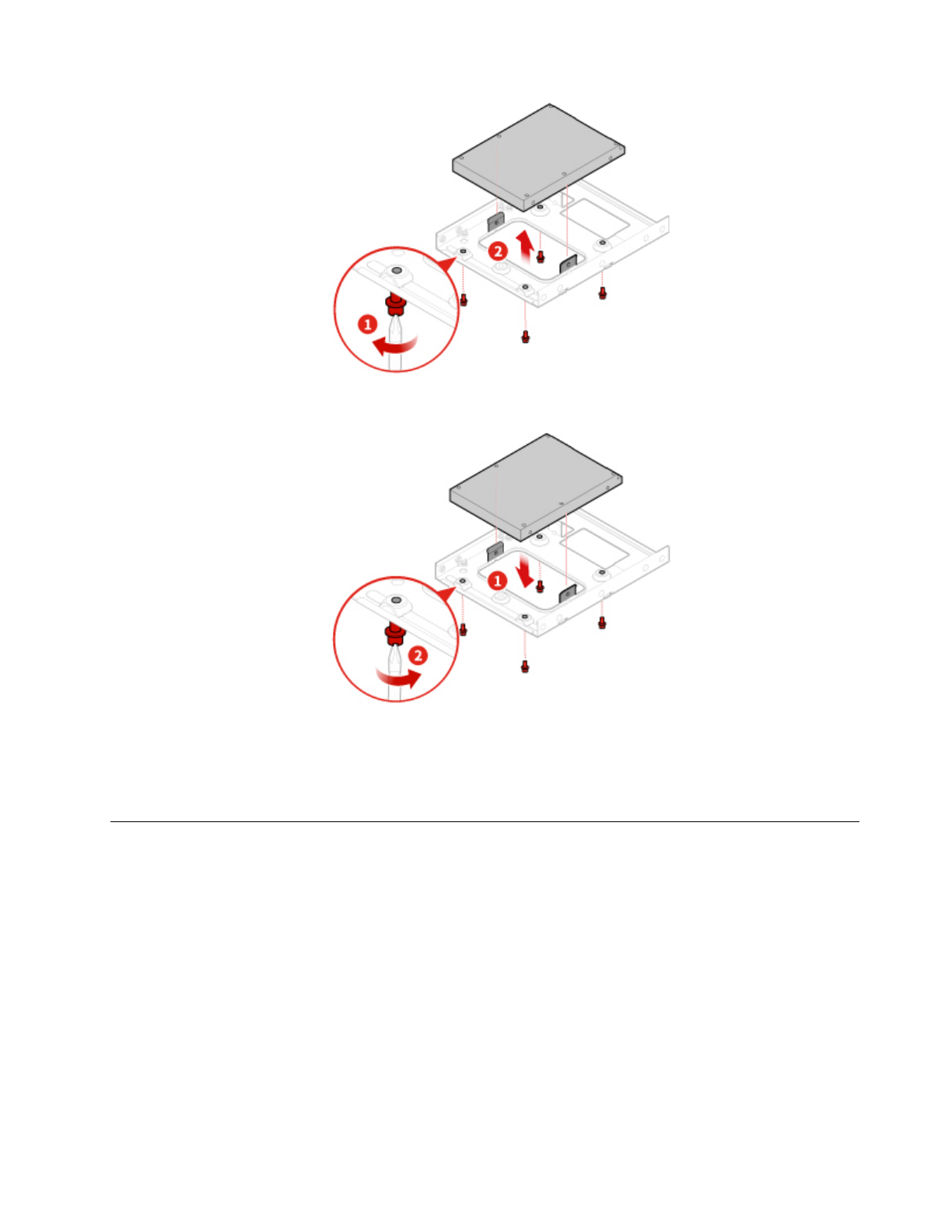 2

1

1

2