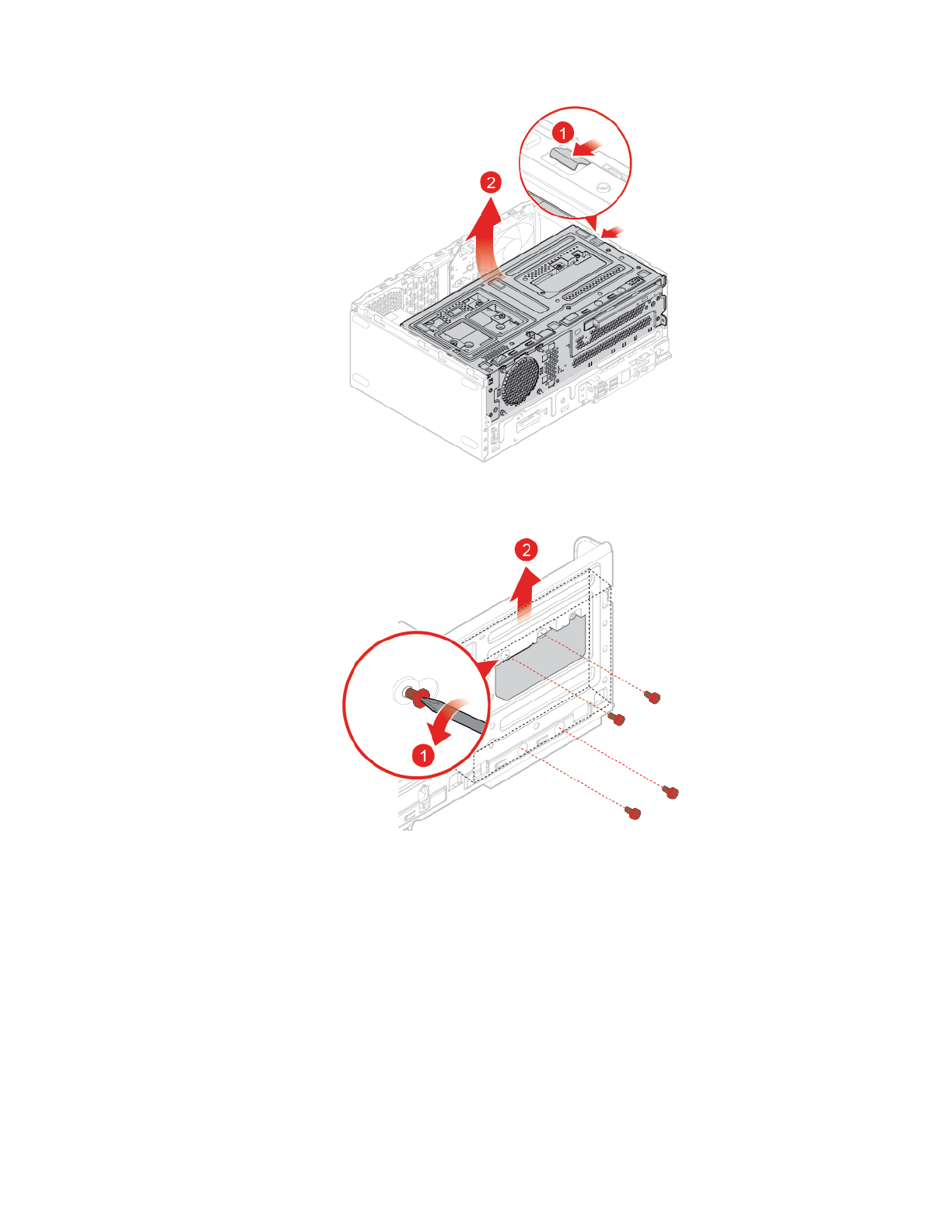 1
2
2
1