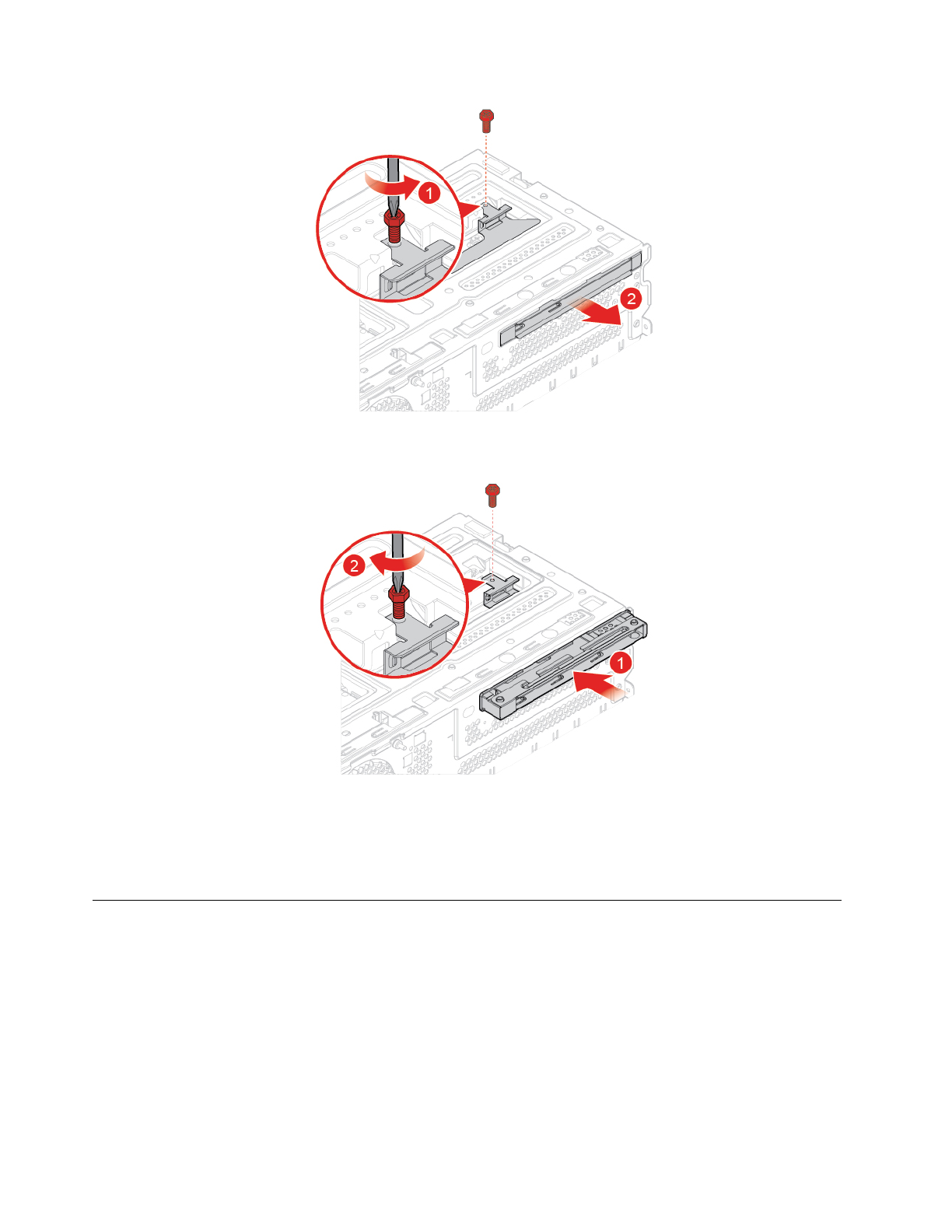 1

2

2

1