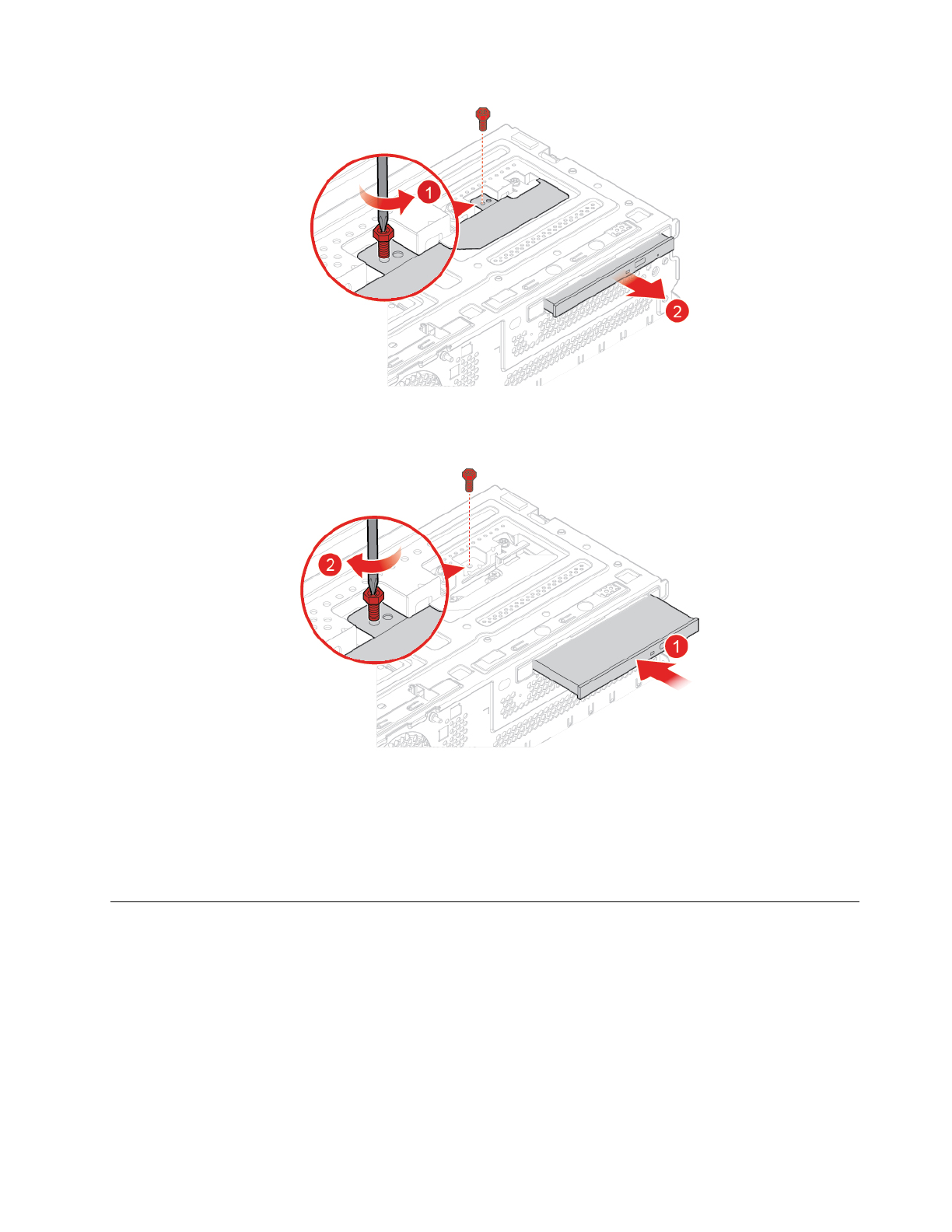 1
2
2
1