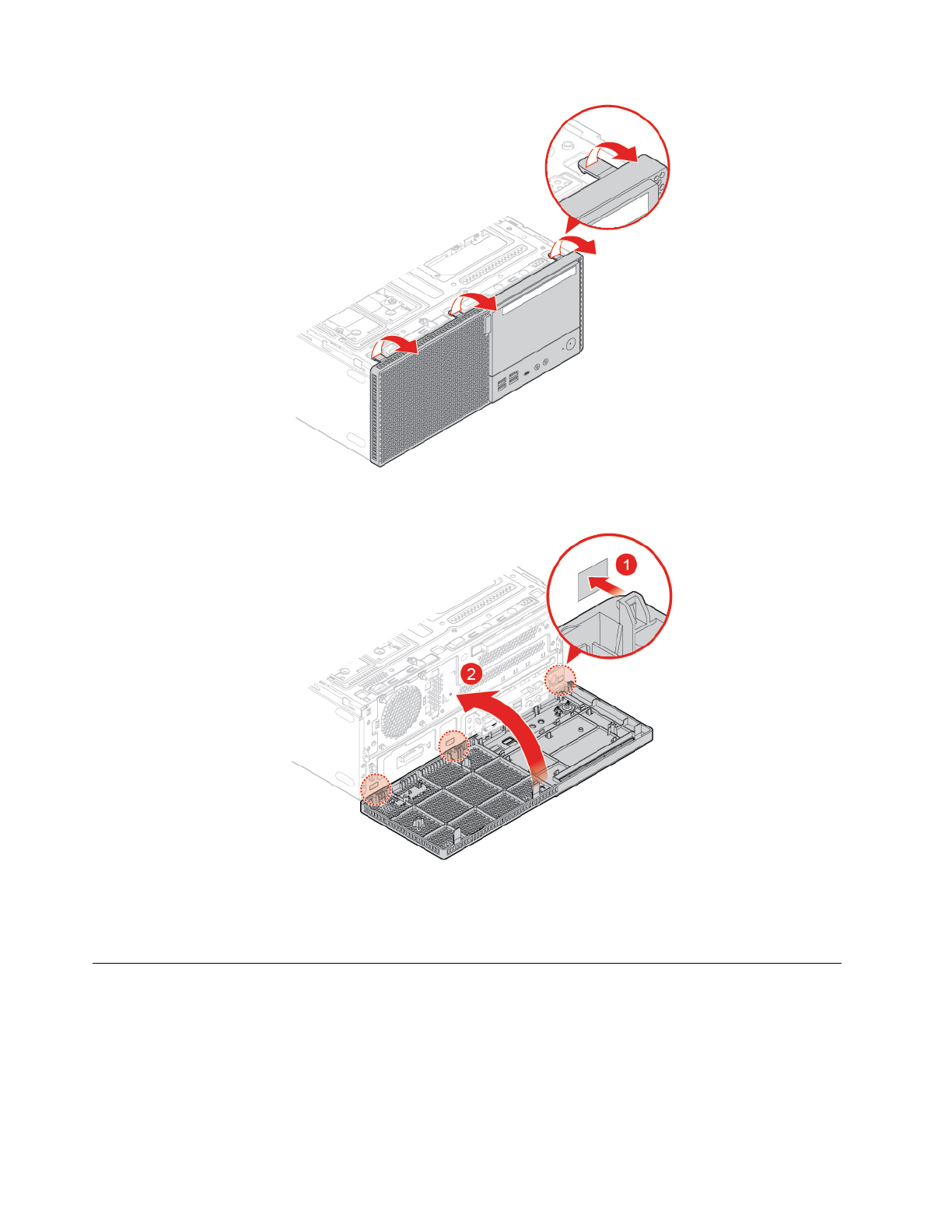 1

2