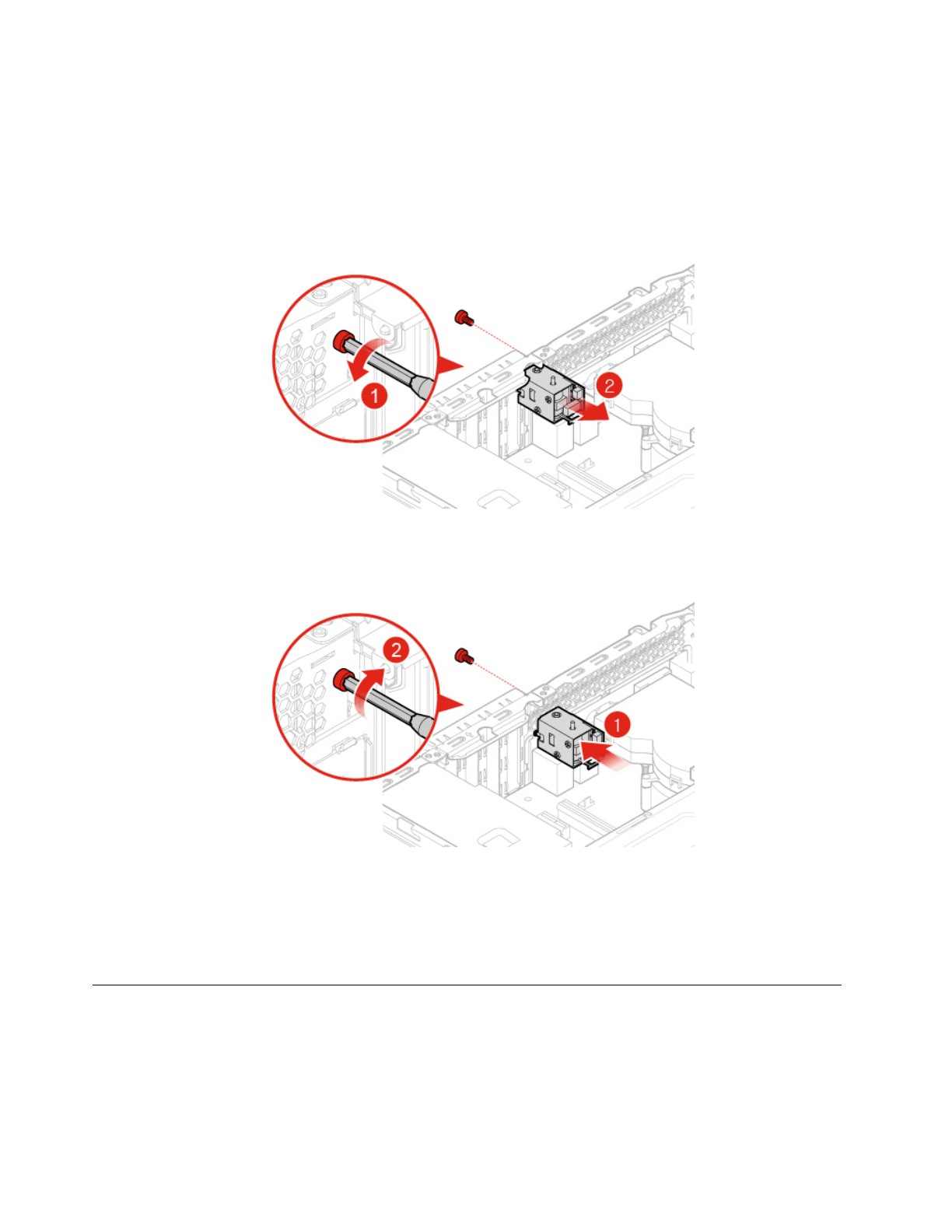 1

2

2

1