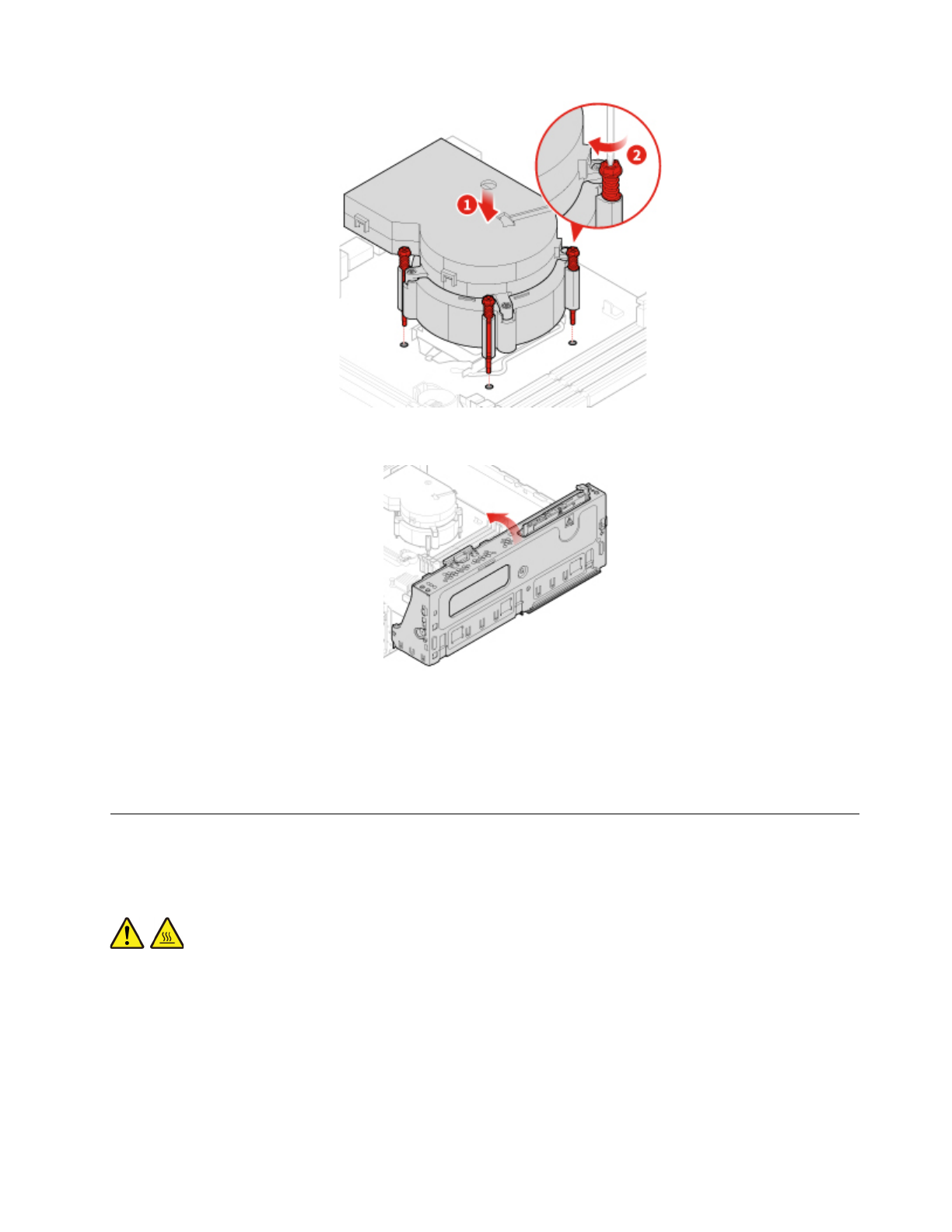 1

2