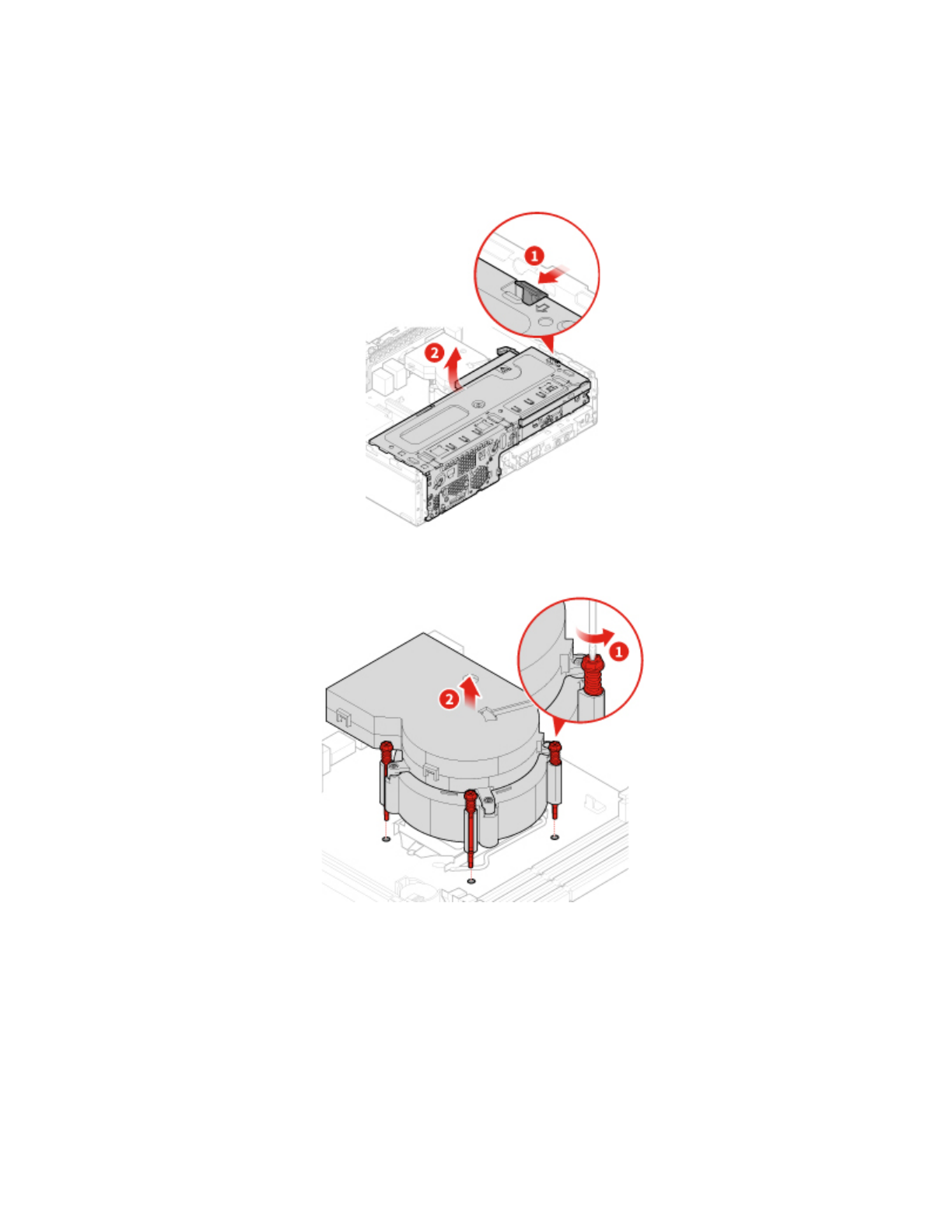 1
2
1
2