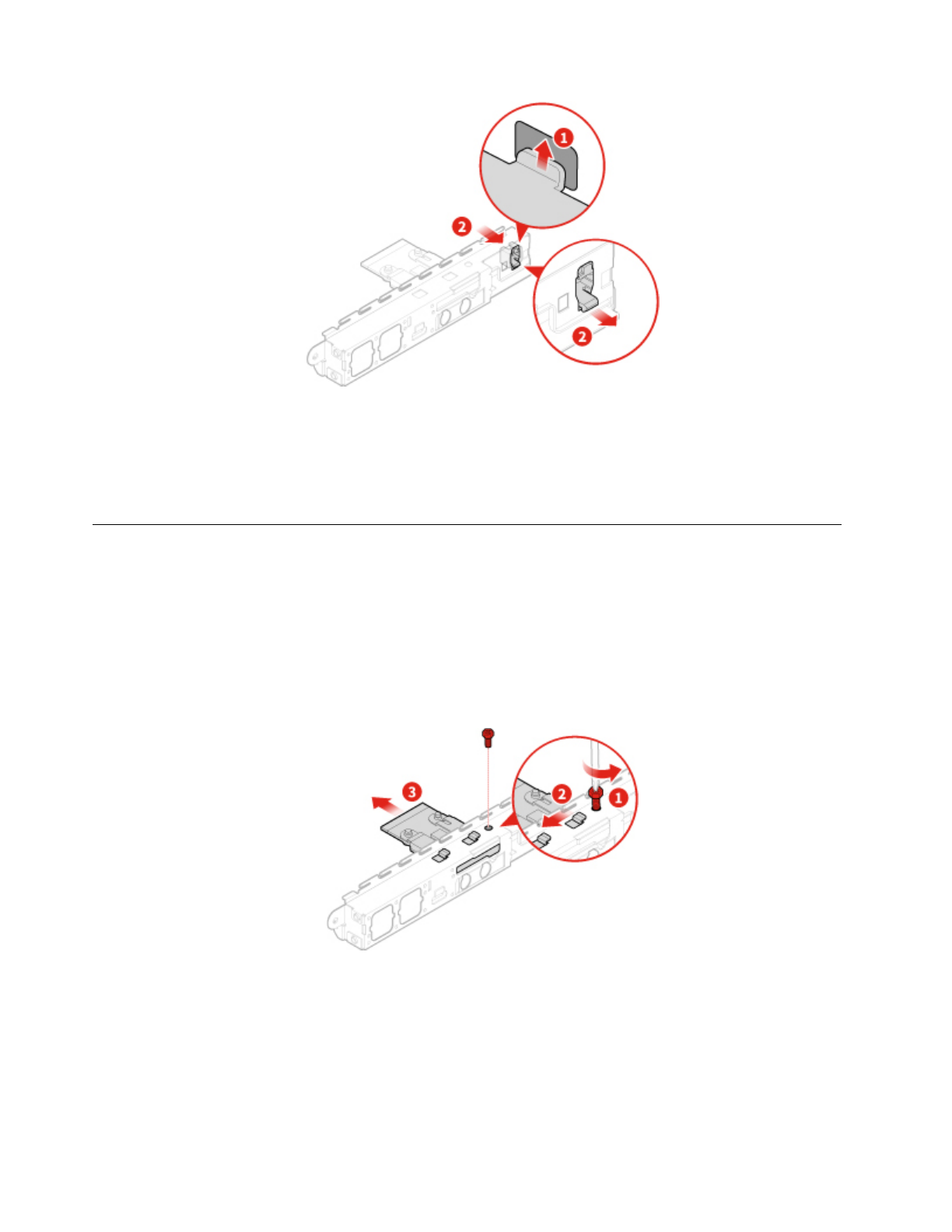 1
2
2

3
2
1