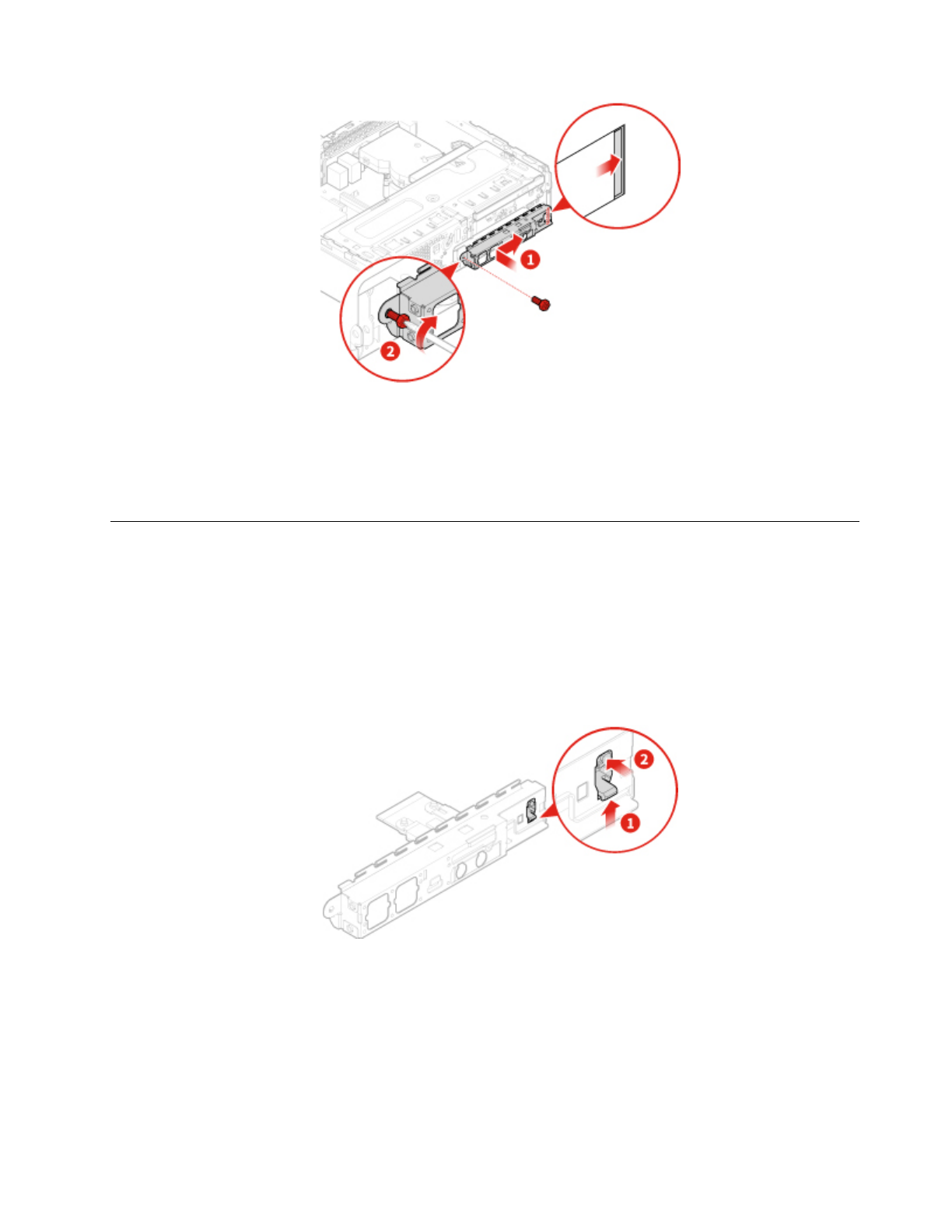 1

2

2

1