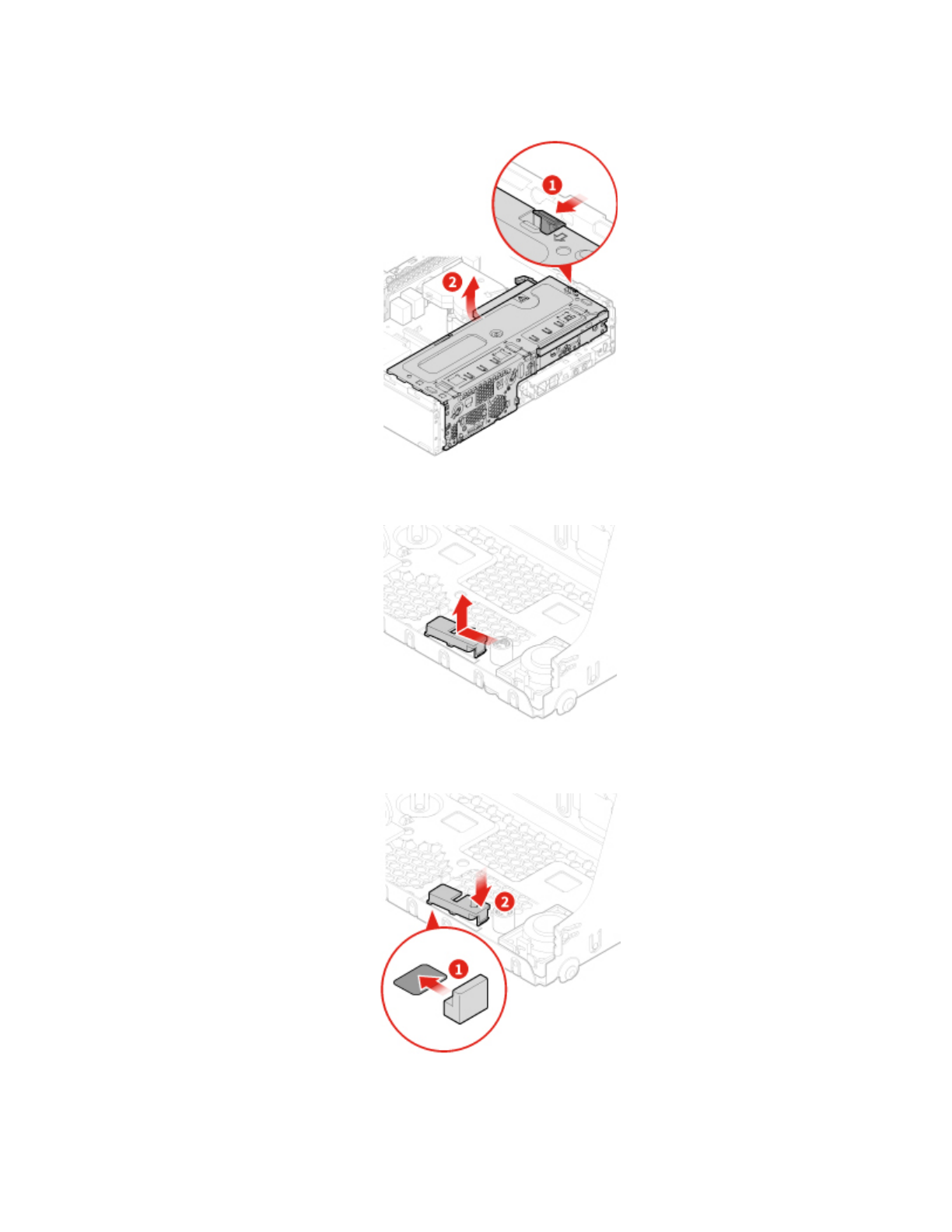 1
2
2
1