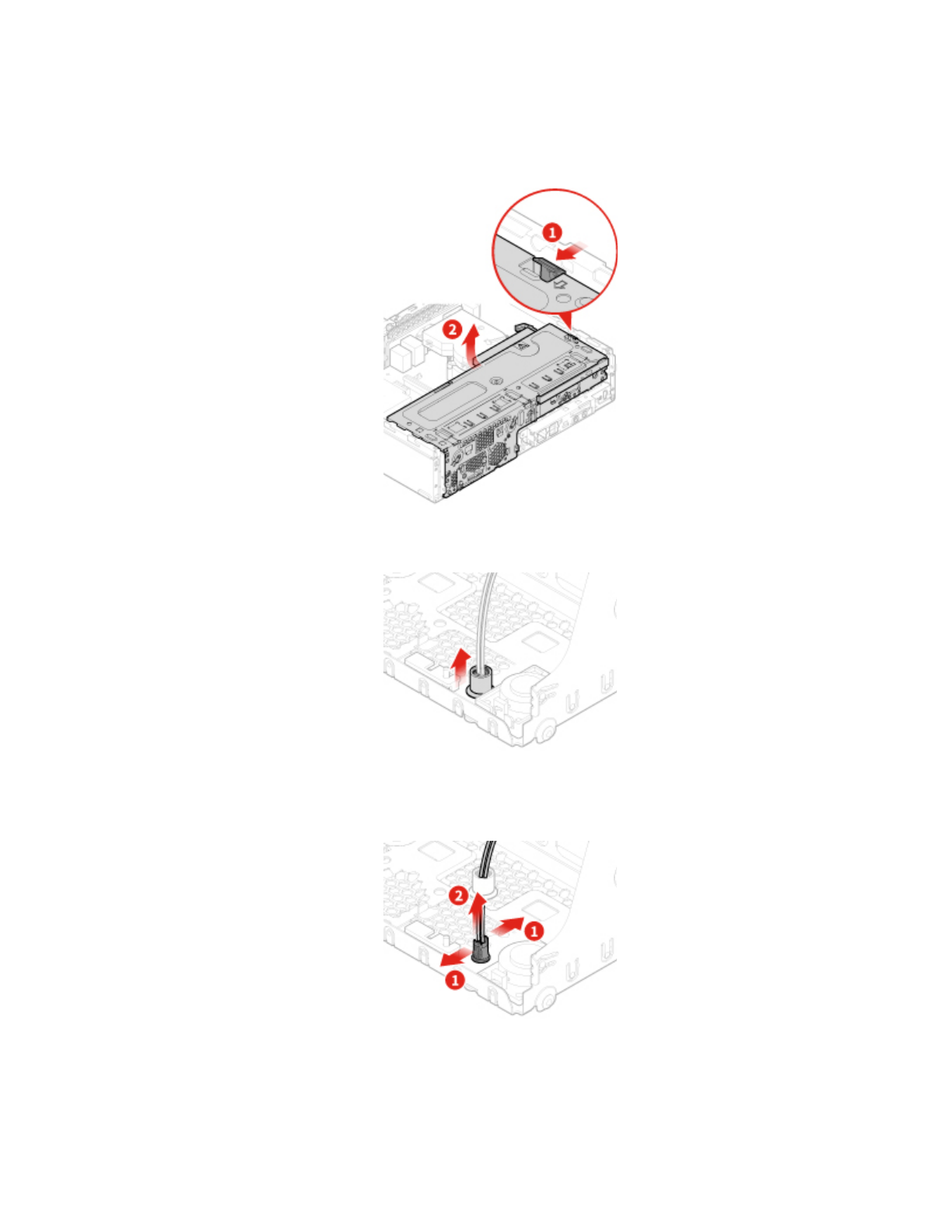 1
2
2
1
1