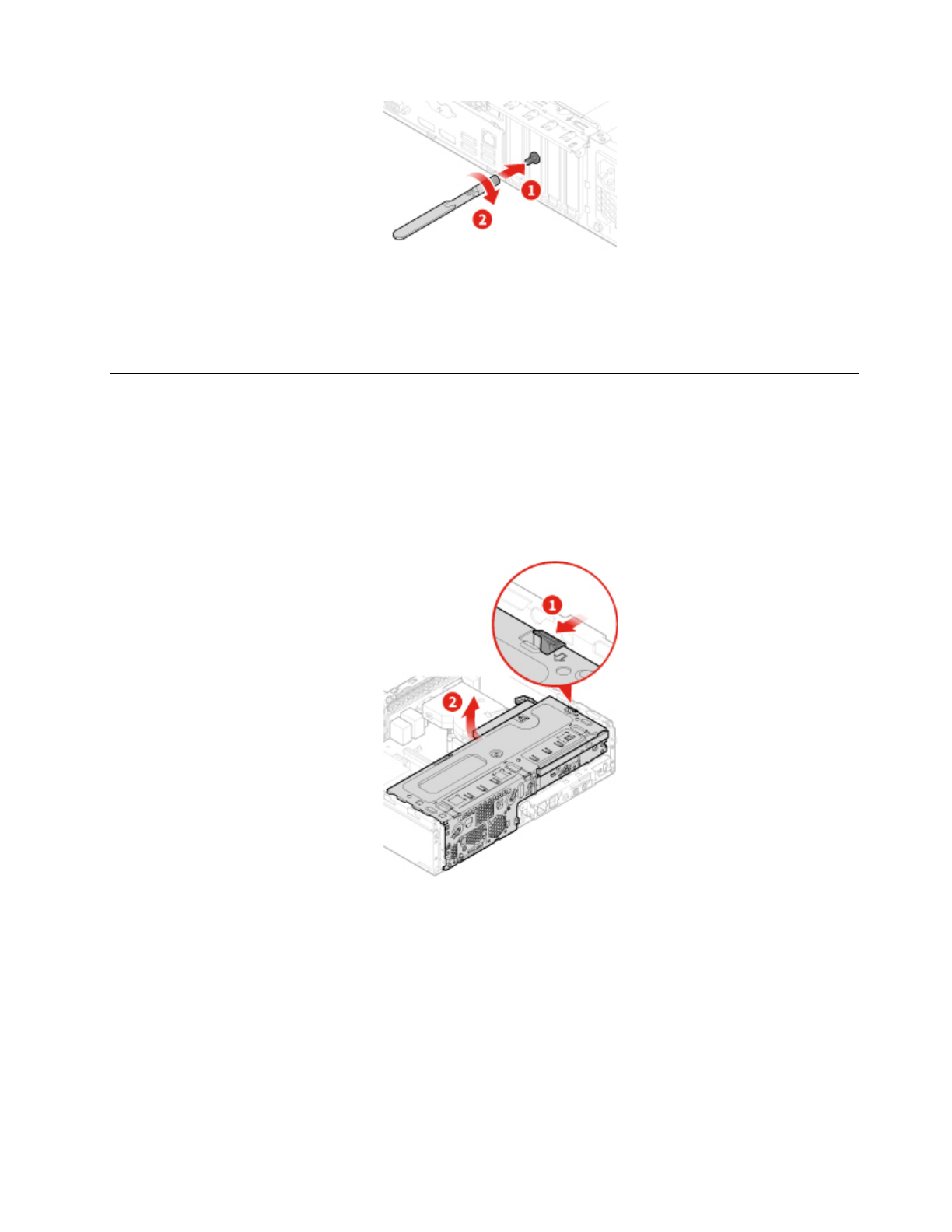 1
2
1
2