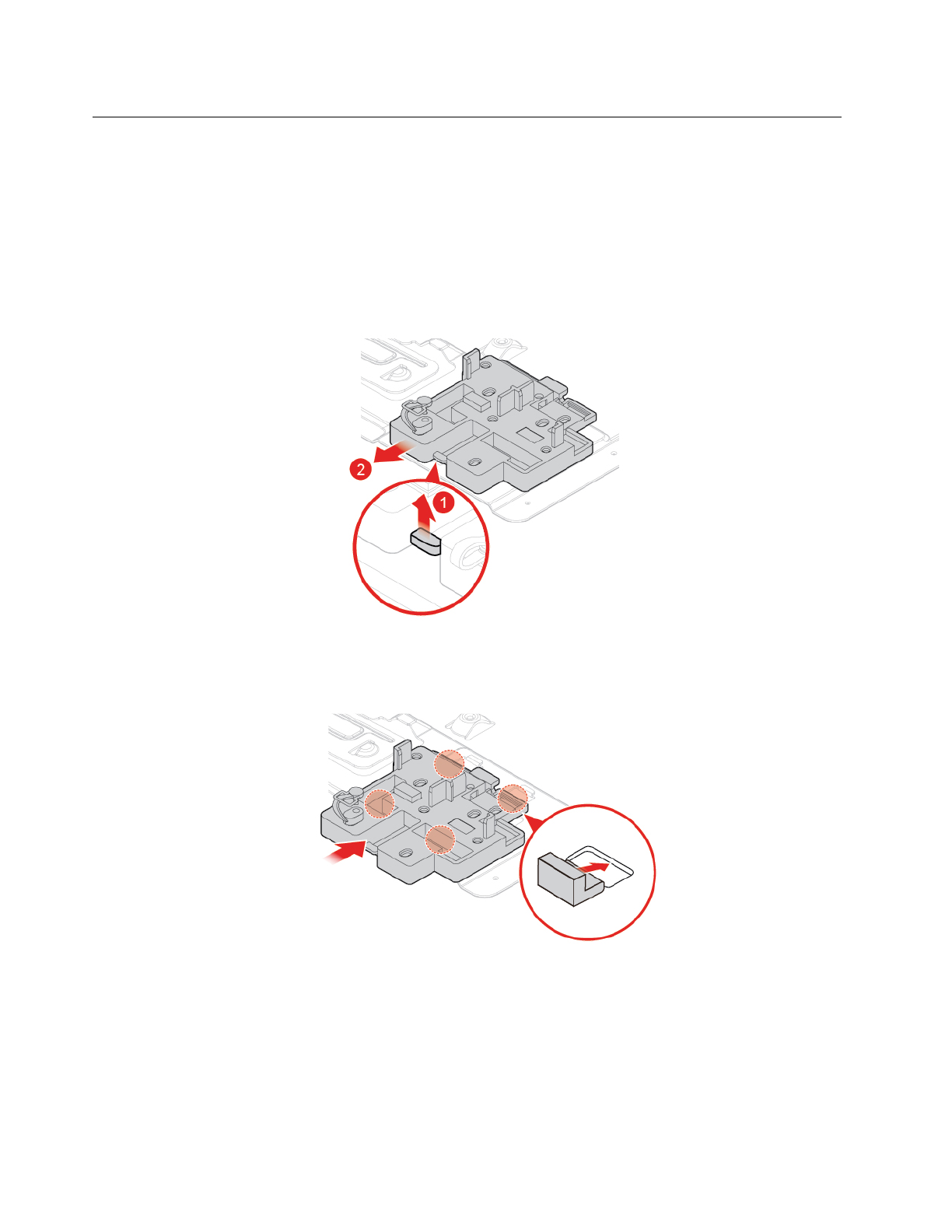 2

1