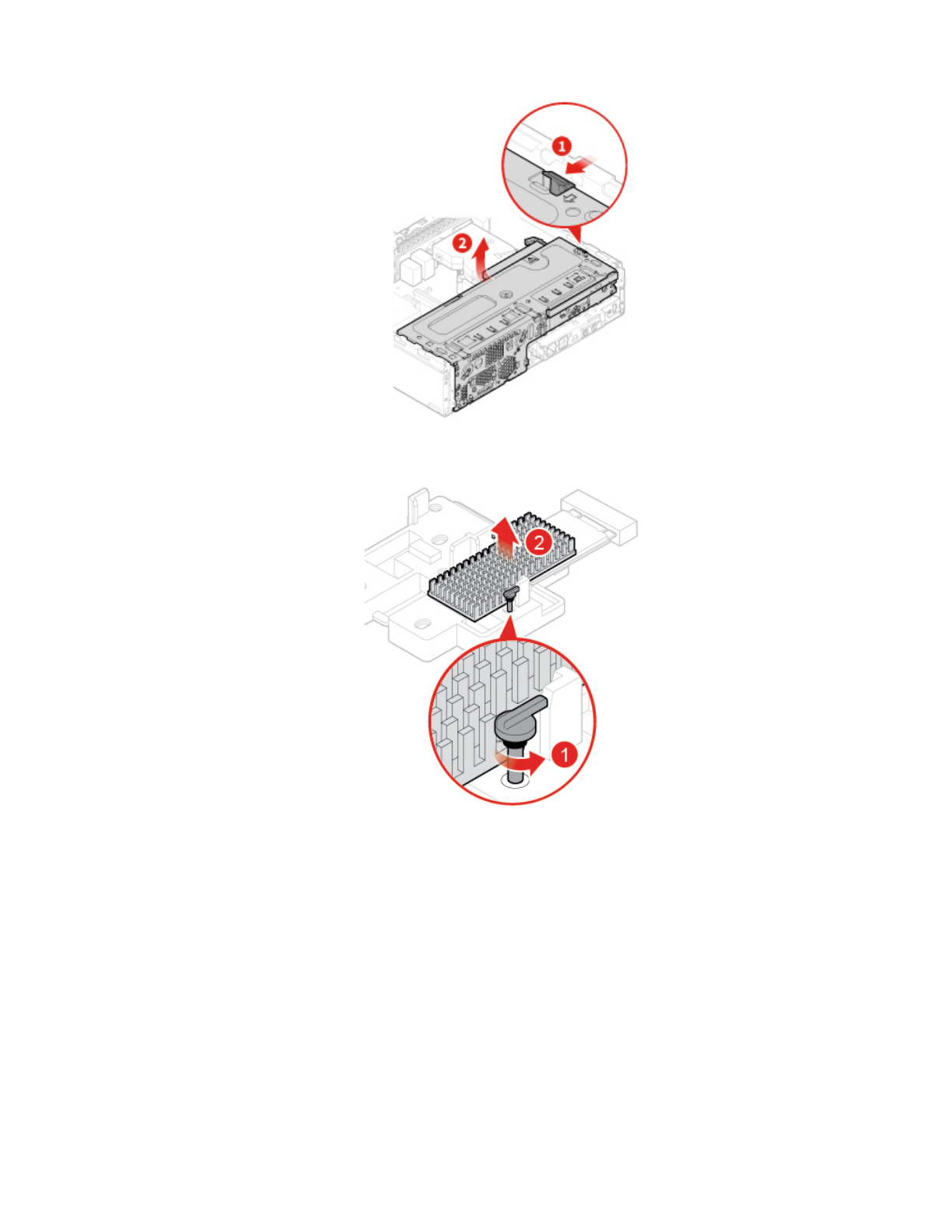 1
2
2
1