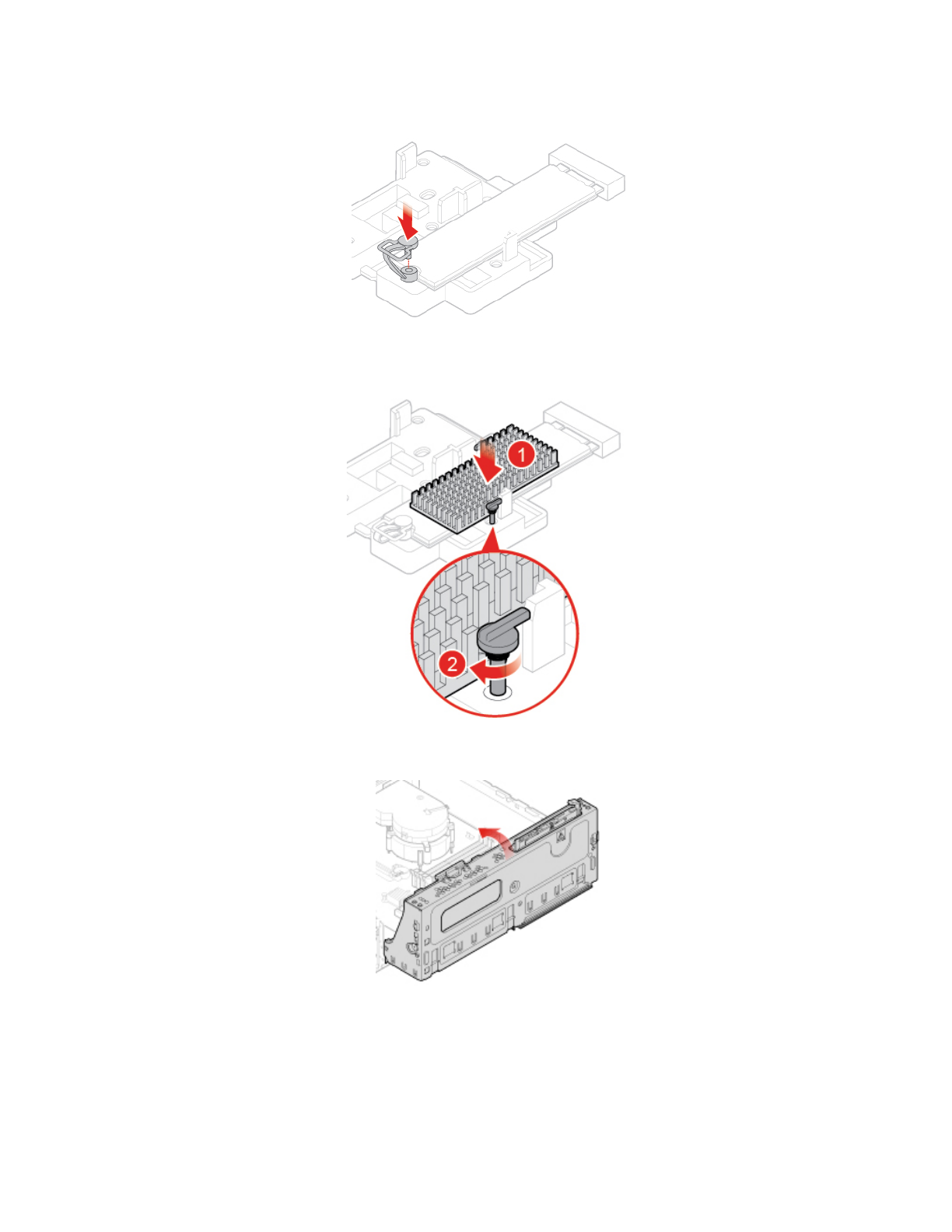 1

2