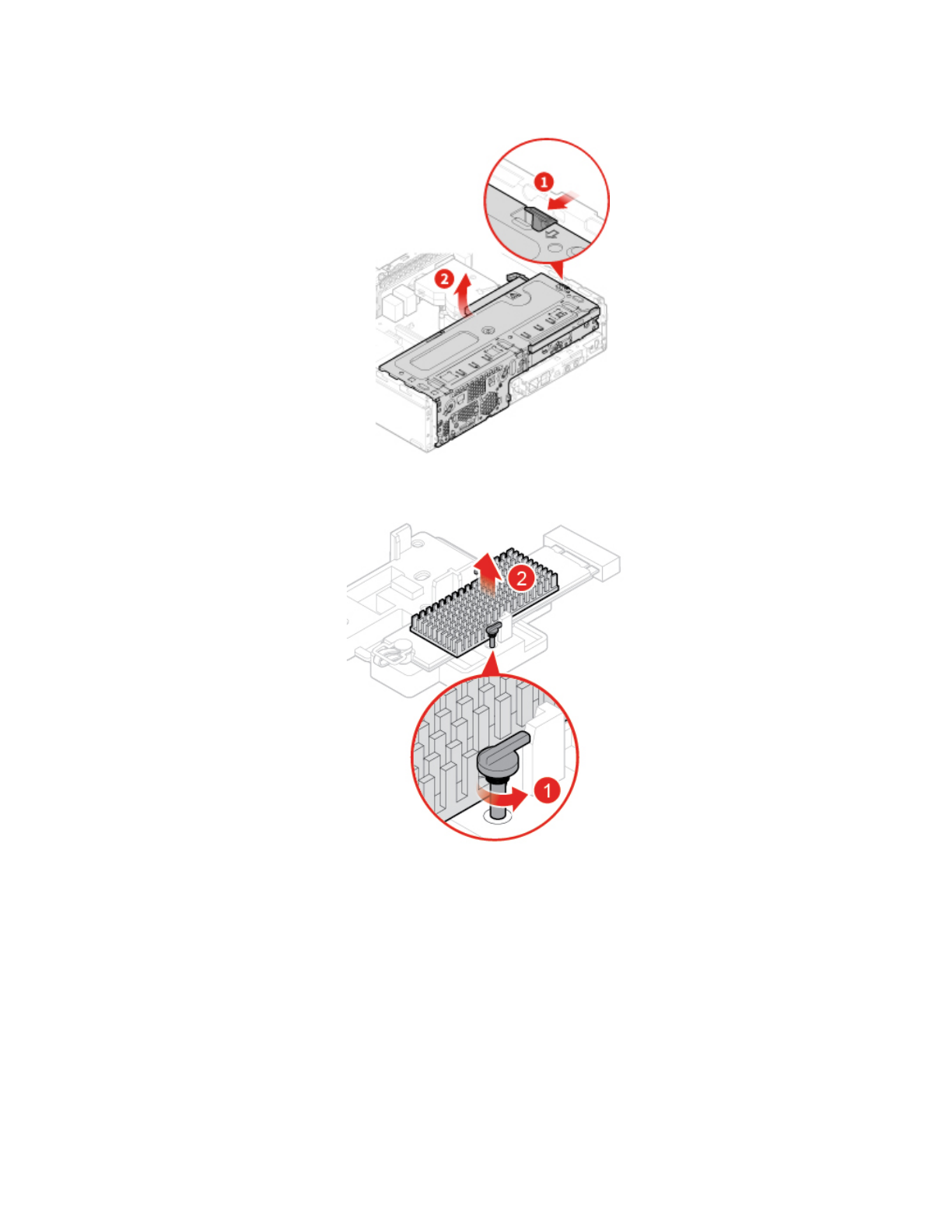 1
2
2
1