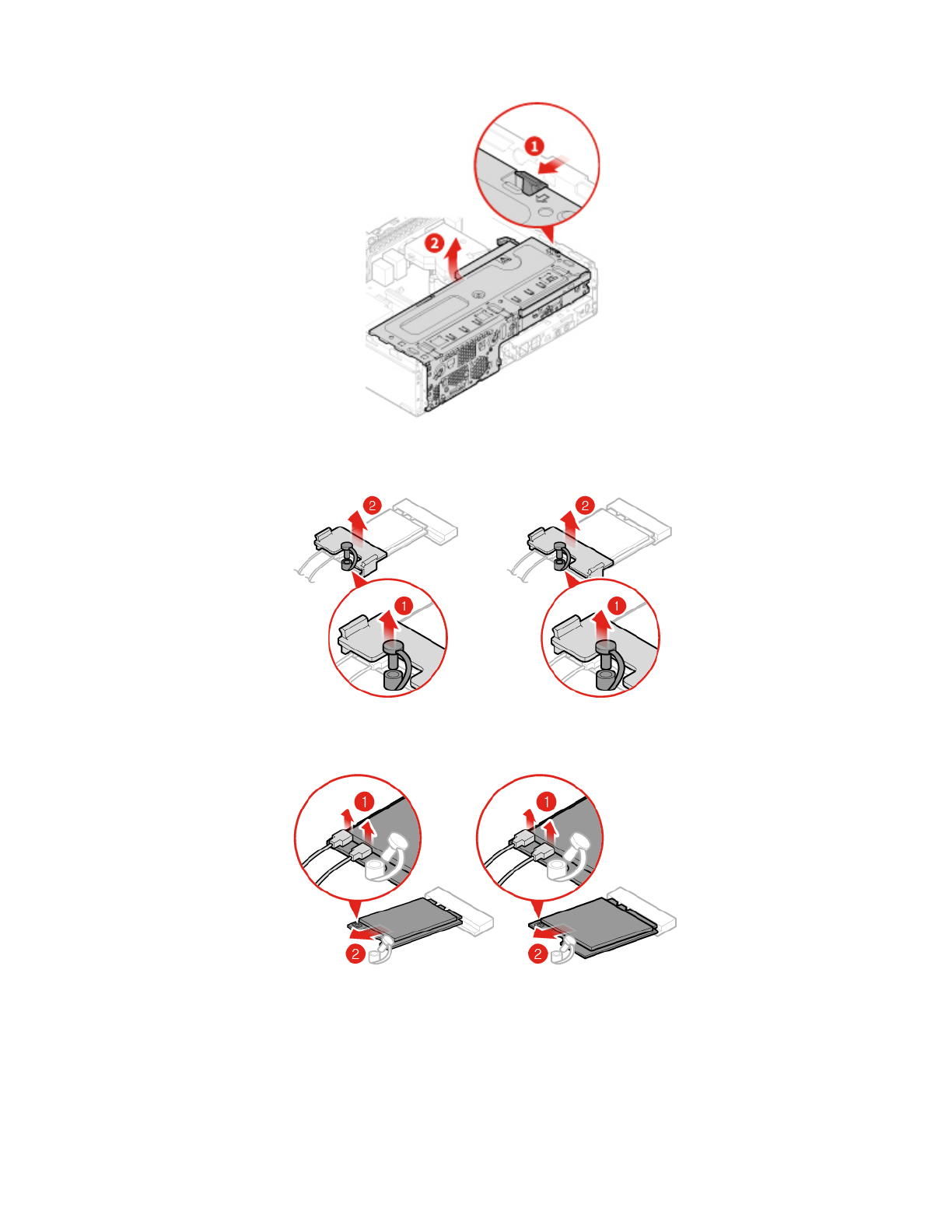 1
2
2
1
2
1
1
2
1
2