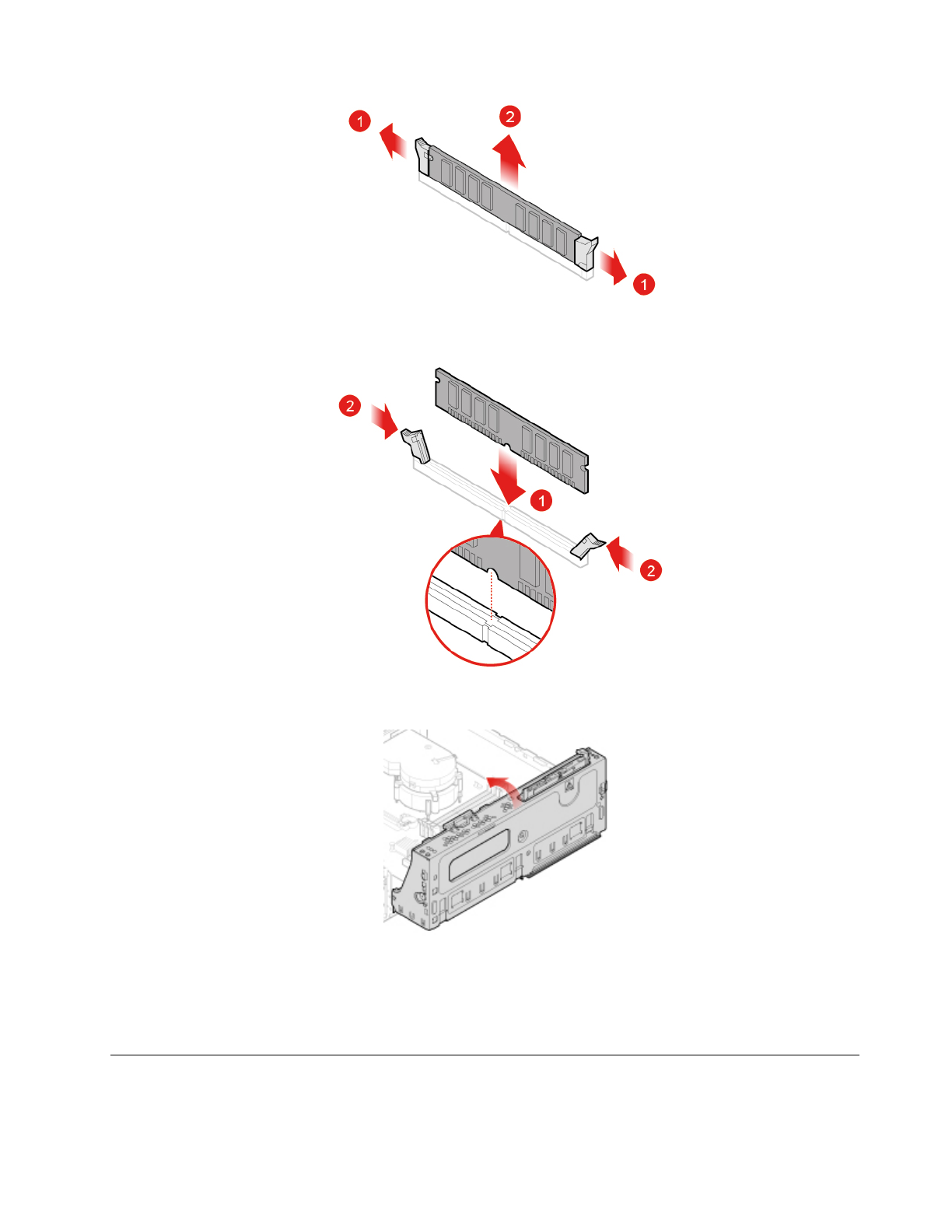 1
2
1

2
1
2