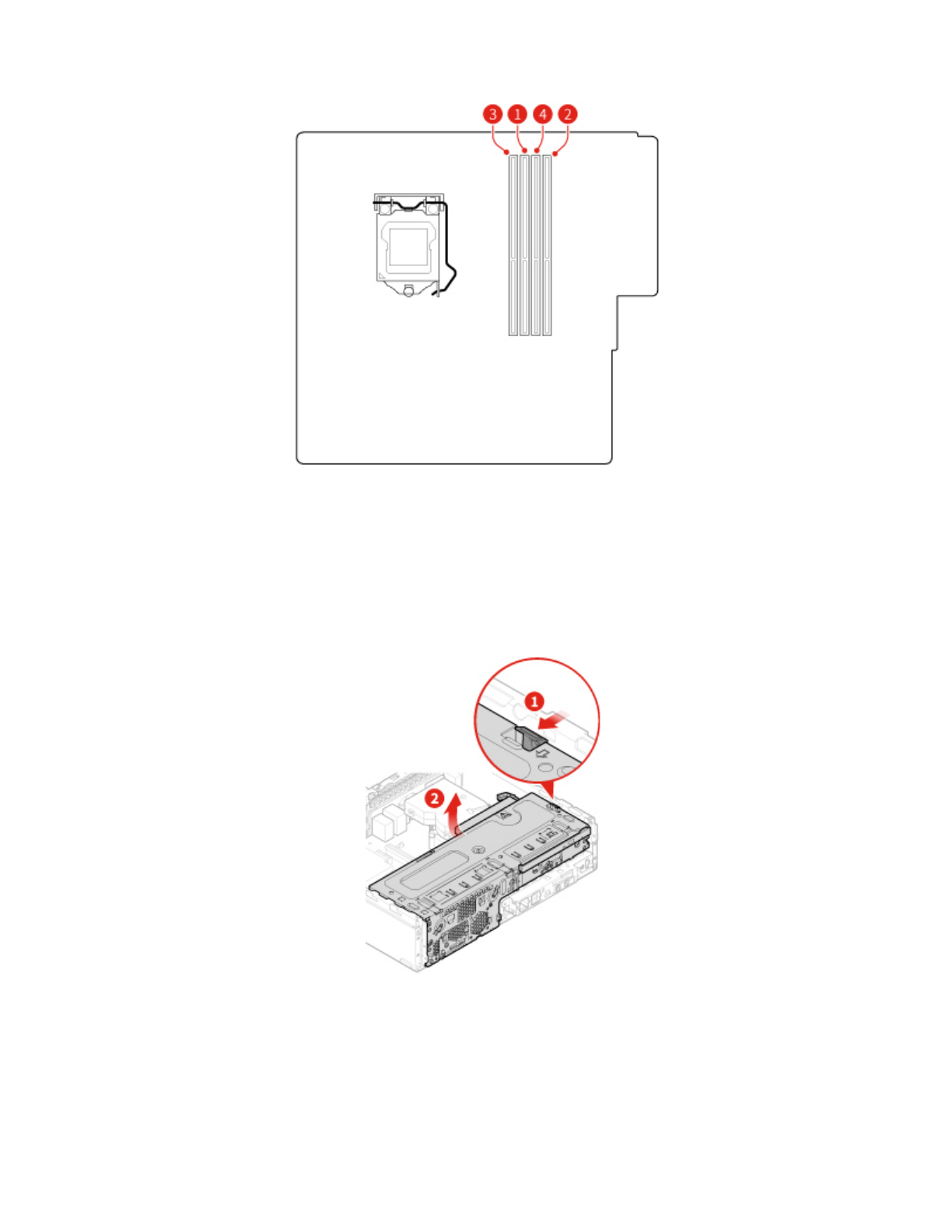 3 1 4 2

1

2