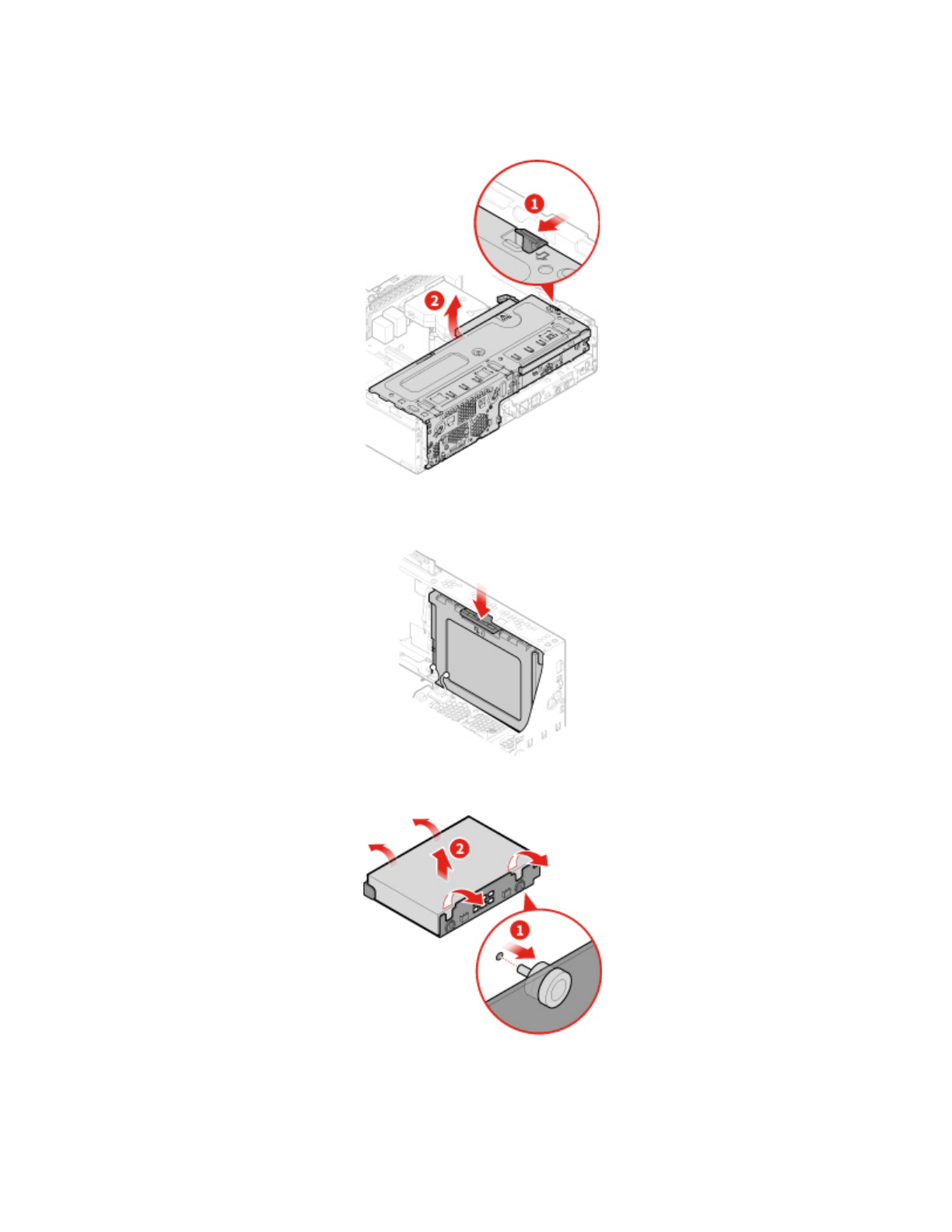 1
2

2
1