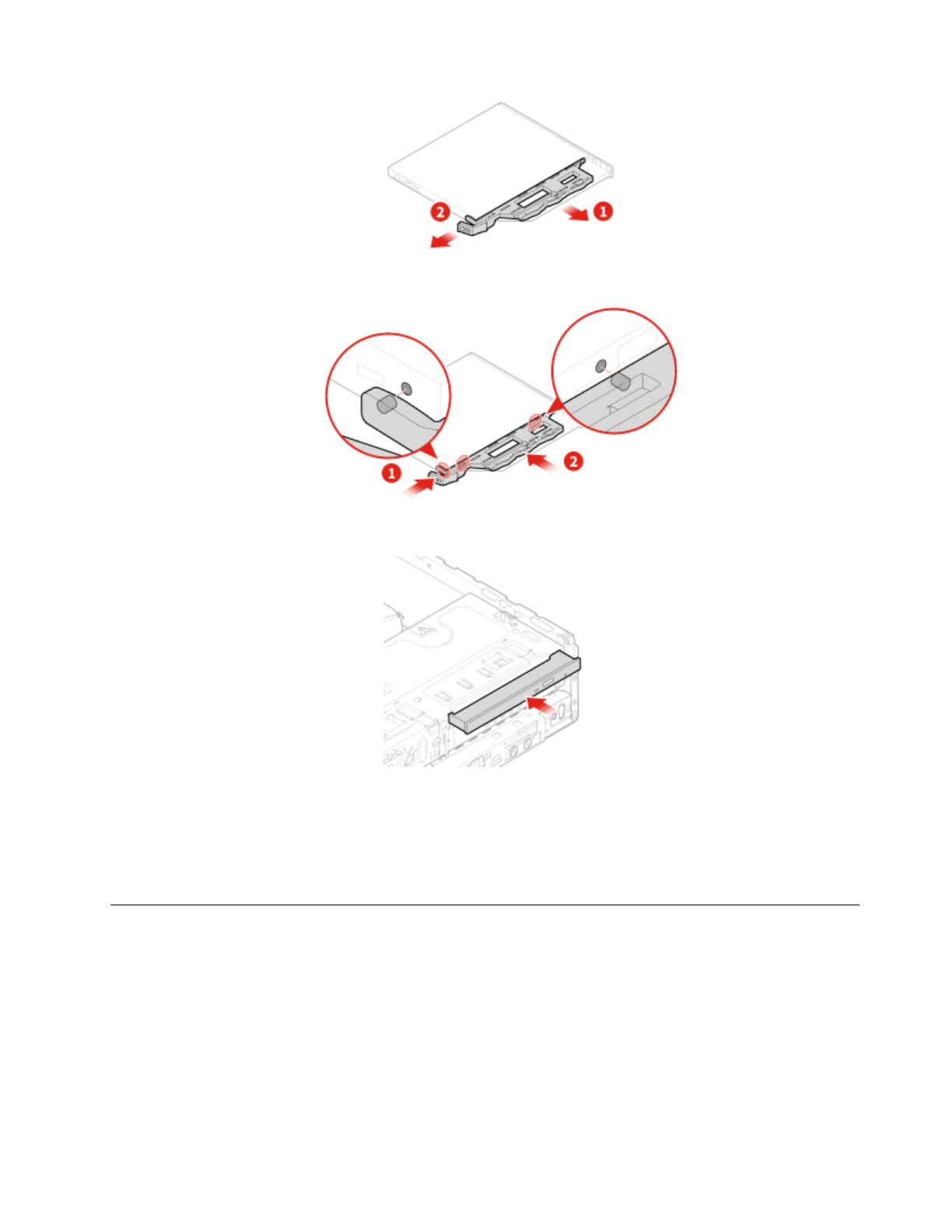 2 1

1 2