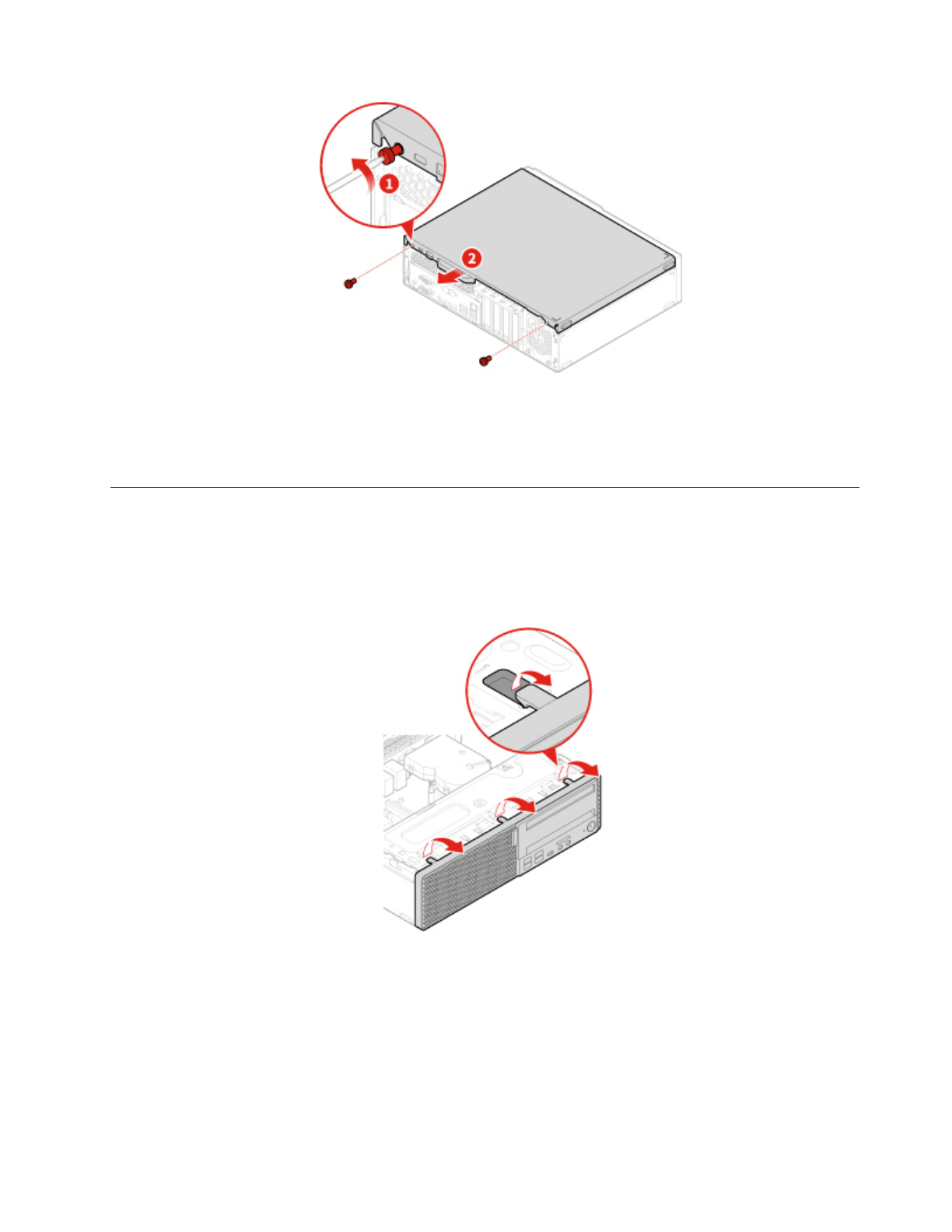 1

2