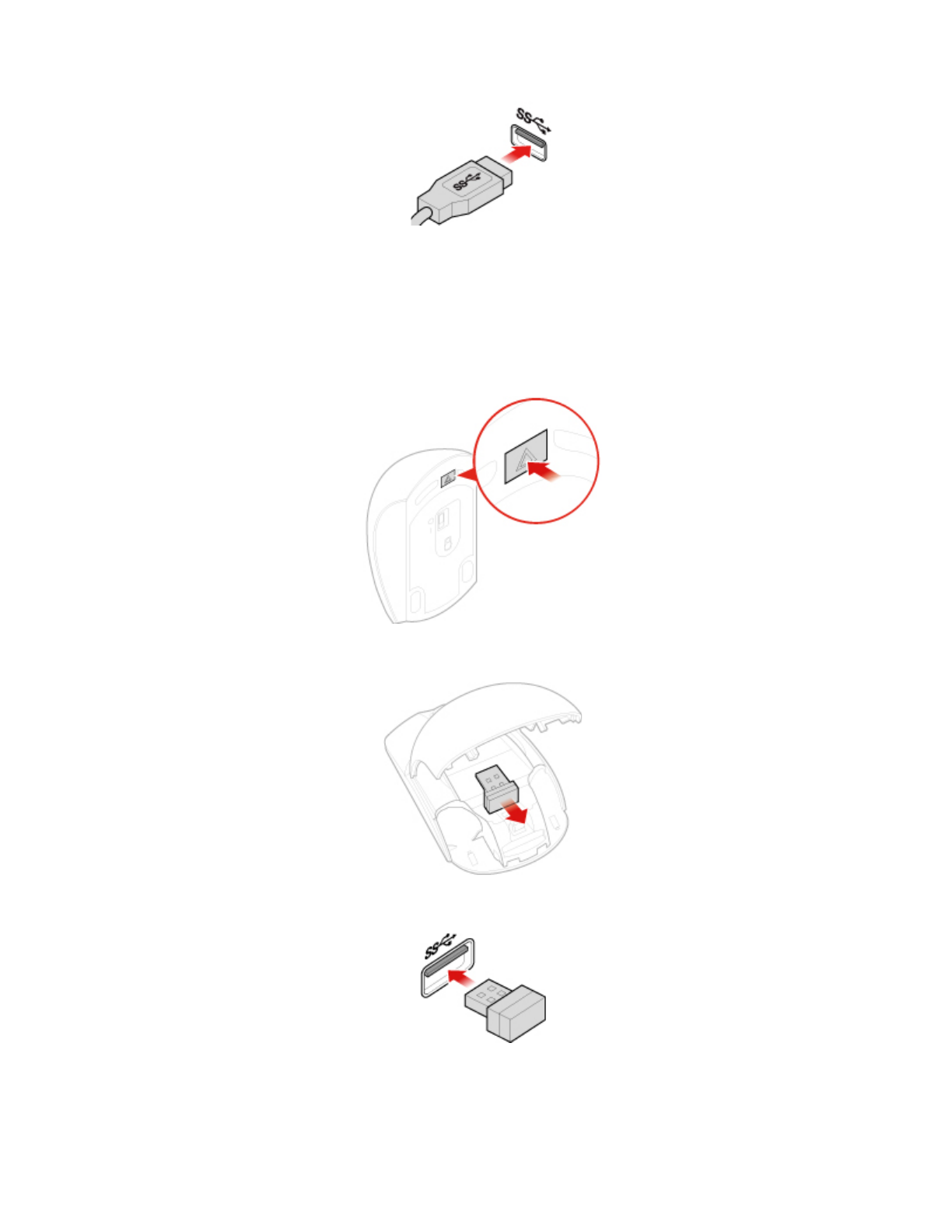 SS
SS
SS